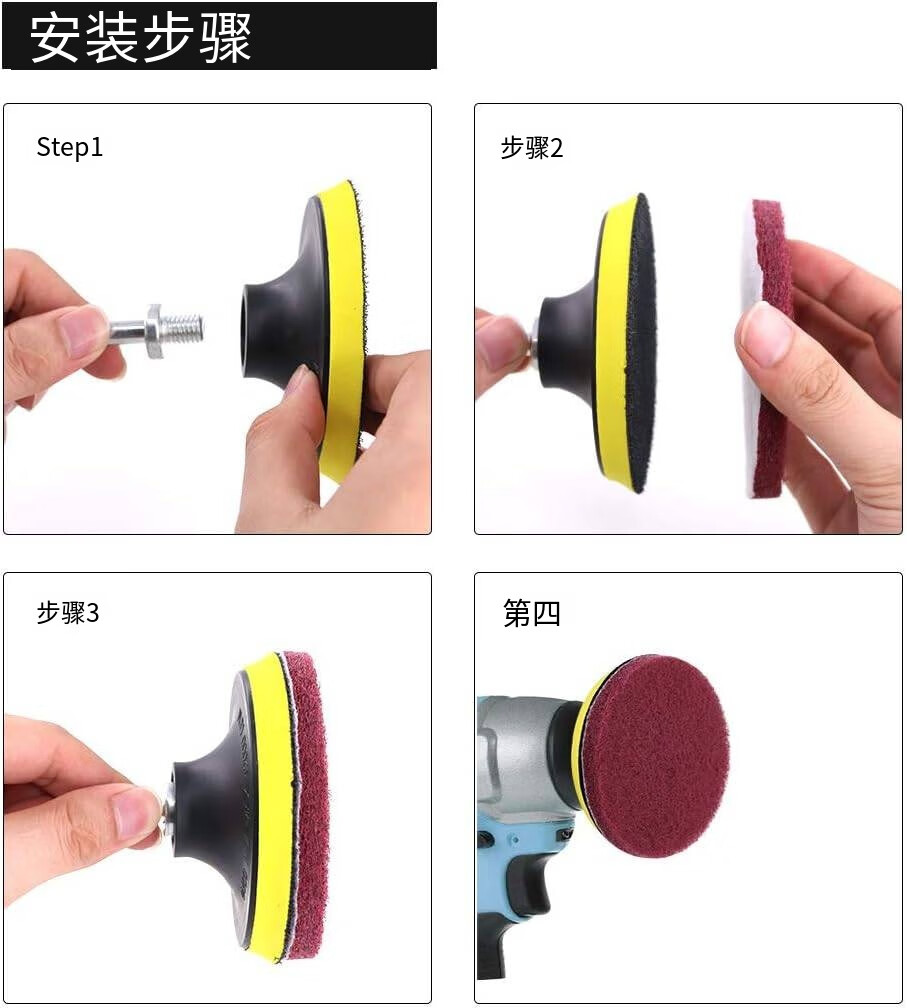 安装步骤

Step1

步骤2

步骤3

第四