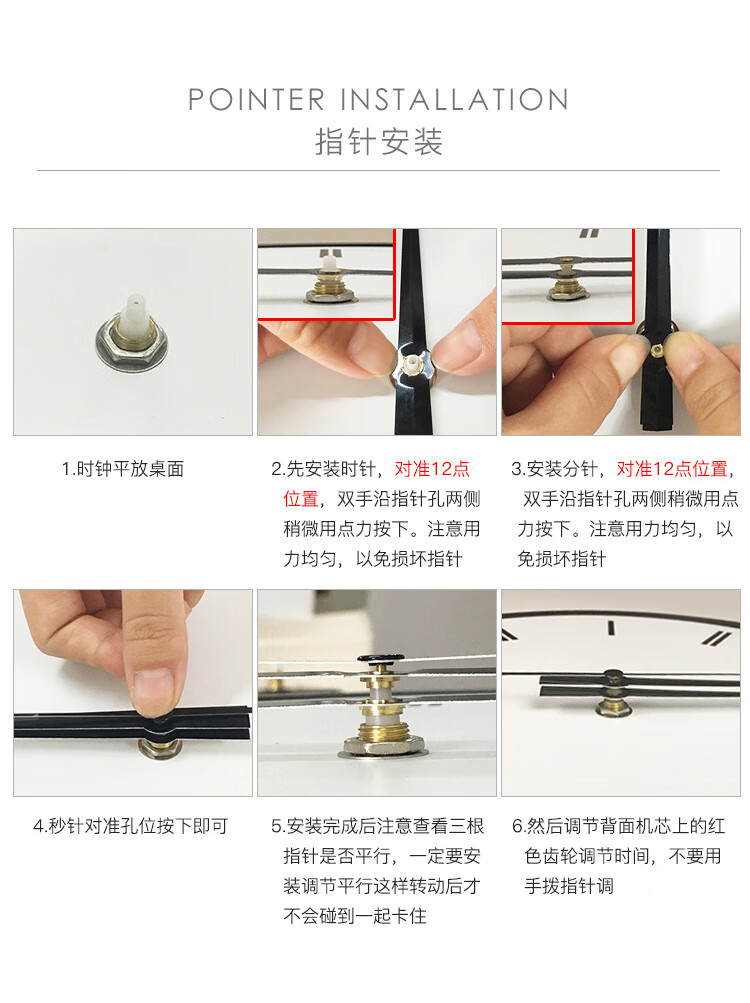 POINTER INSTALLATION
指针安装

1.时钟平放桌面

2.先安装时针，对准12点位置，双手沿指针孔两侧稍微用点力按下。注意用力均匀，以免损坏指针

3.安装分针，对准12点位置，双手沿指针孔两侧稍微用点力按下。注意用力均匀，以免损坏指针

4.秒针对准孔位按下即可

5.安装完成后注意查看三根指针是否平行，一定要安装调节平行这样转动后才不会碰到一起卡住

6.然后调节背面机芯上的红色齿轮调节时间，不要用手拨指针调