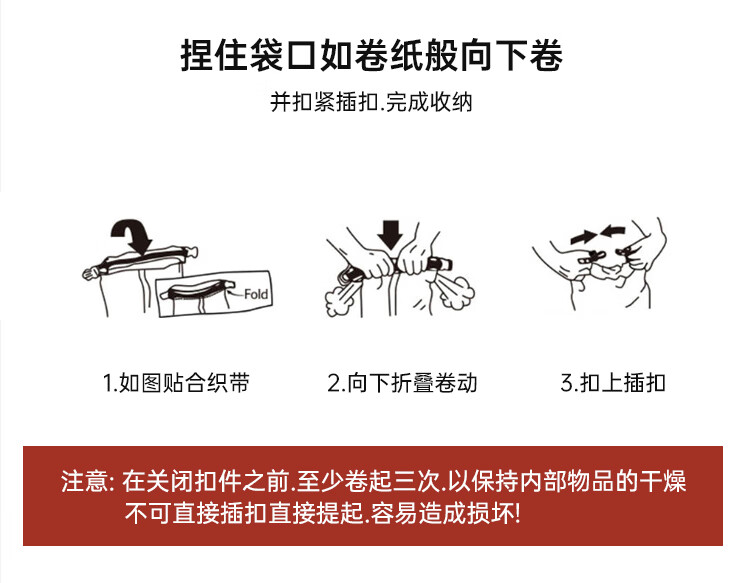 捏住袋口如卷纸般向下卷

并扣紧插扣.完成收纳

Fold

1.如图贴合织带

2.向下折叠卷动

3.扣上插扣

注意: 在关闭扣件之前.至少卷起三次.以保持内部物品的干燥
不可直接插扣直接提起.容易造成损坏!