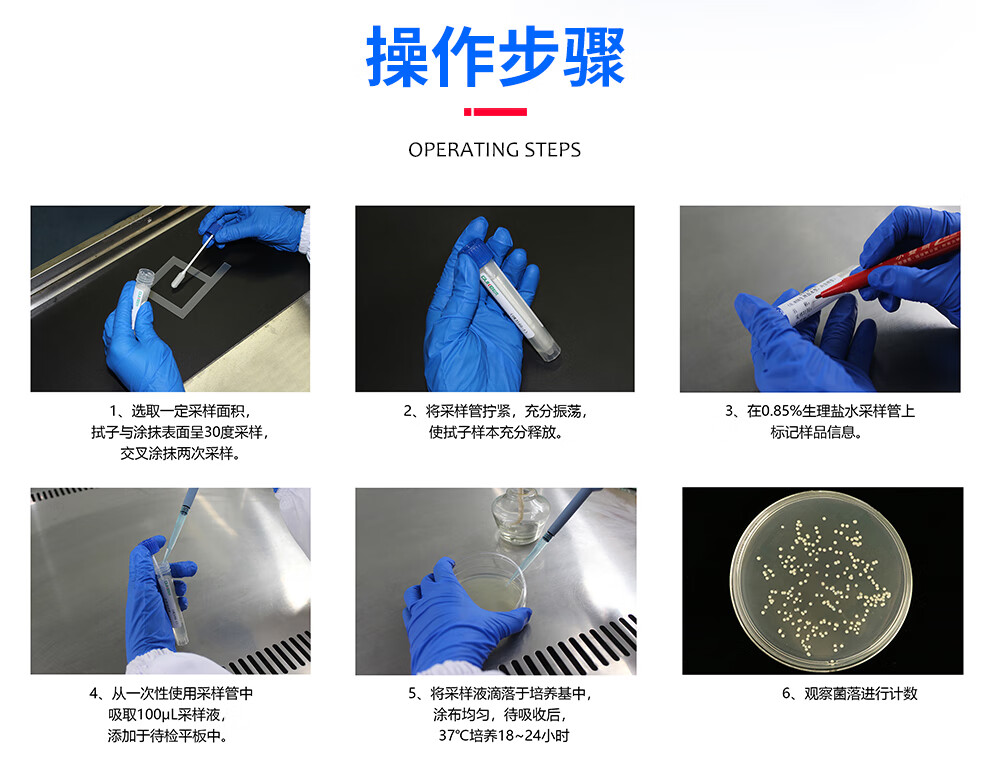 操作步骤

OPERATING STEPS

1、选取一定采样面积，拭子与涂抹表面呈30度采样，交叉涂抹两次采样。

2、将采样管拧紧，充分振荡，使拭子样本充分释放。

3、在0.85%生理盐水采样管上标记样品信息。

4、从一次性使用采样管中吸取100μL采样液，添加于待检平板中。

5、将采样液滴落于培养基中，涂布均匀，待吸收后，37℃培养18~24小时

6、观察菌落进行计数