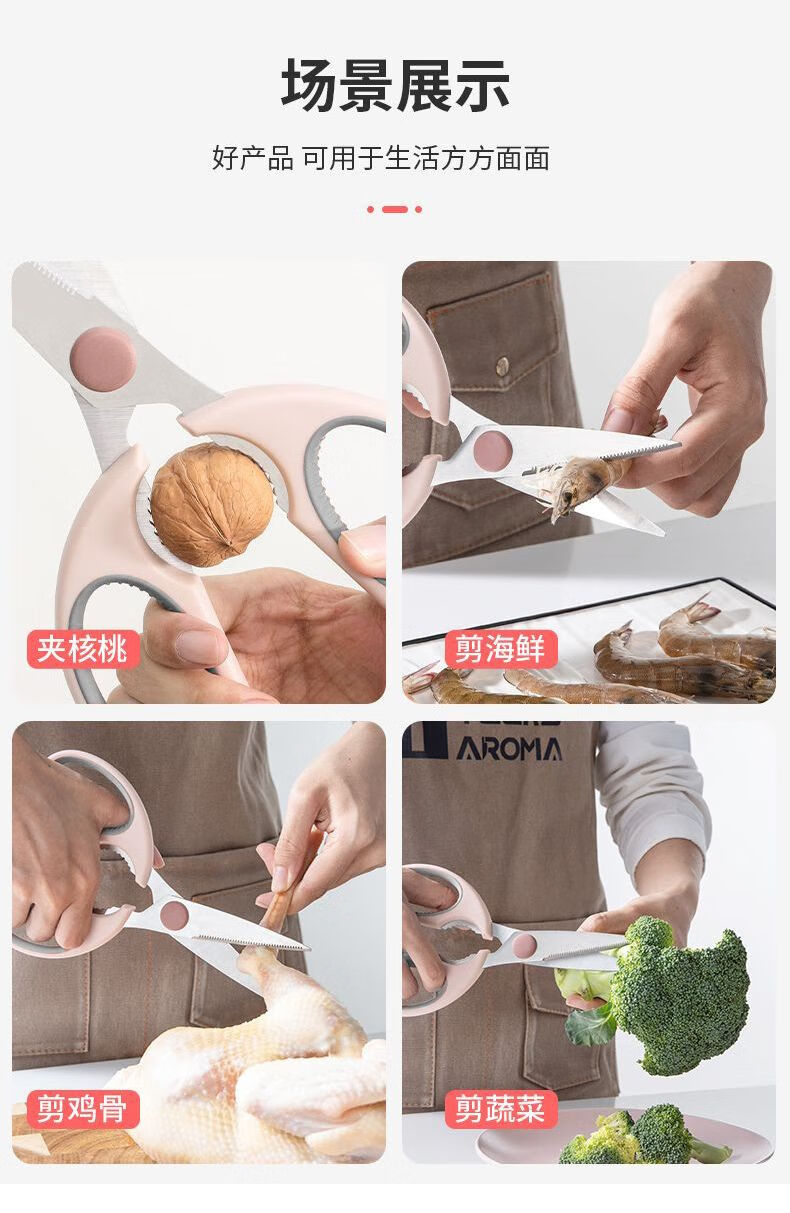 场景展示

好产品 可用于生活方方面面

夹核桃

剪海鲜

AROMA

剪鸡骨

剪蔬菜