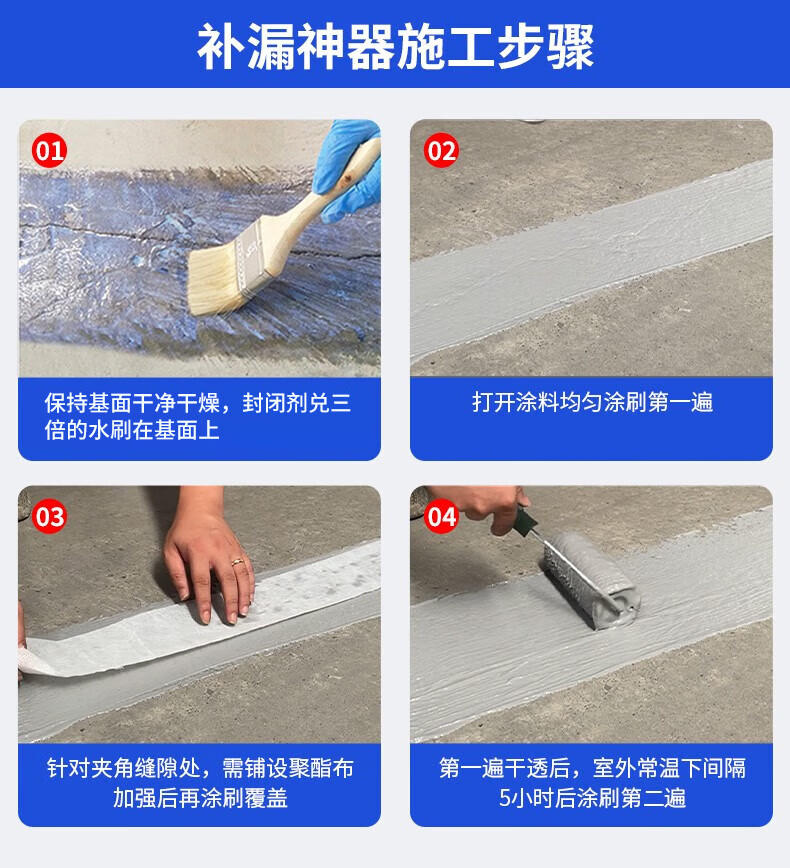 补漏神器施工步骤

01

保持基面干净干燥，封闭剂兑三倍的水刷在基面上

02

打开涂料均匀涂刷第一遍

03

针对夹角缝隙处，需铺设聚酯布加强后再涂刷覆盖

04

第一遍干透后，室外常温下间隔5小时后涂刷第二遍