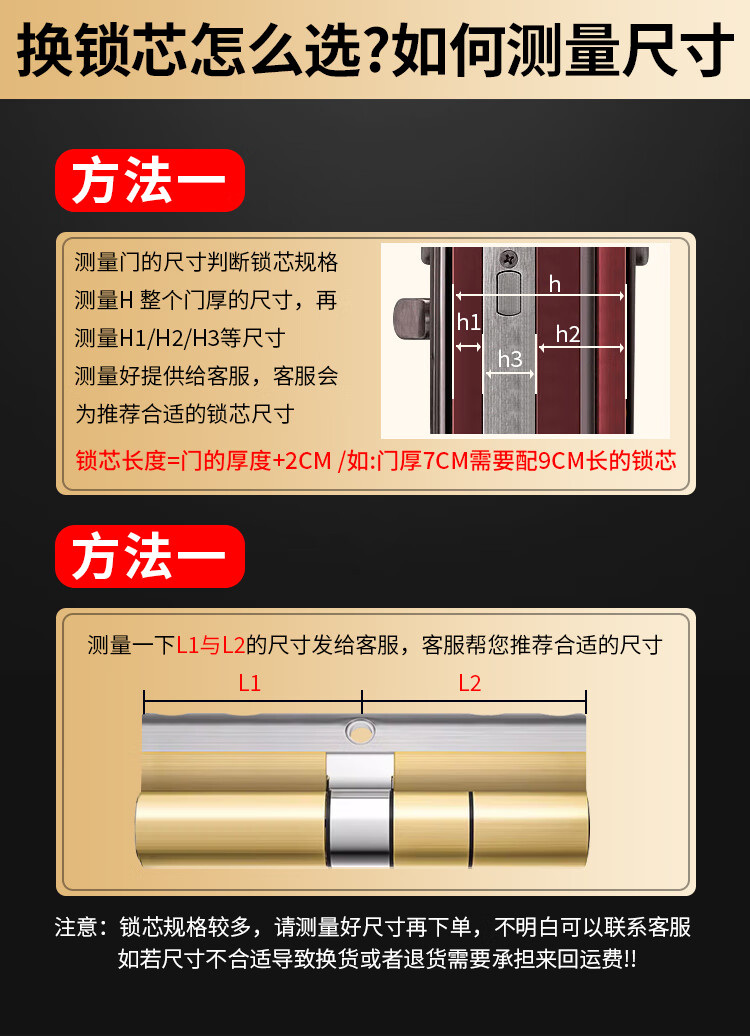 换锁芯怎么选?如何测量尺寸

方法一

测量门的尺寸判断锁芯规格
测量H 整个门厚的尺寸，再
测量H1/H2/H3等尺寸
测量好提供给客服，客服会
为推荐合适的锁芯尺寸

h
h1
h2
h3

锁芯长度=门的厚度+2CM /如:门厚7CM需要配9CM长的锁芯

方法一

测量一下L1与L2的尺寸发给客服，客服帮您推荐合适的尺寸

L1
L2

注意：锁芯规格较多，请测量好尺寸再下单，不明白可以联系客服
如若尺寸不合适导致换货或者退货需要承担来回运费!!