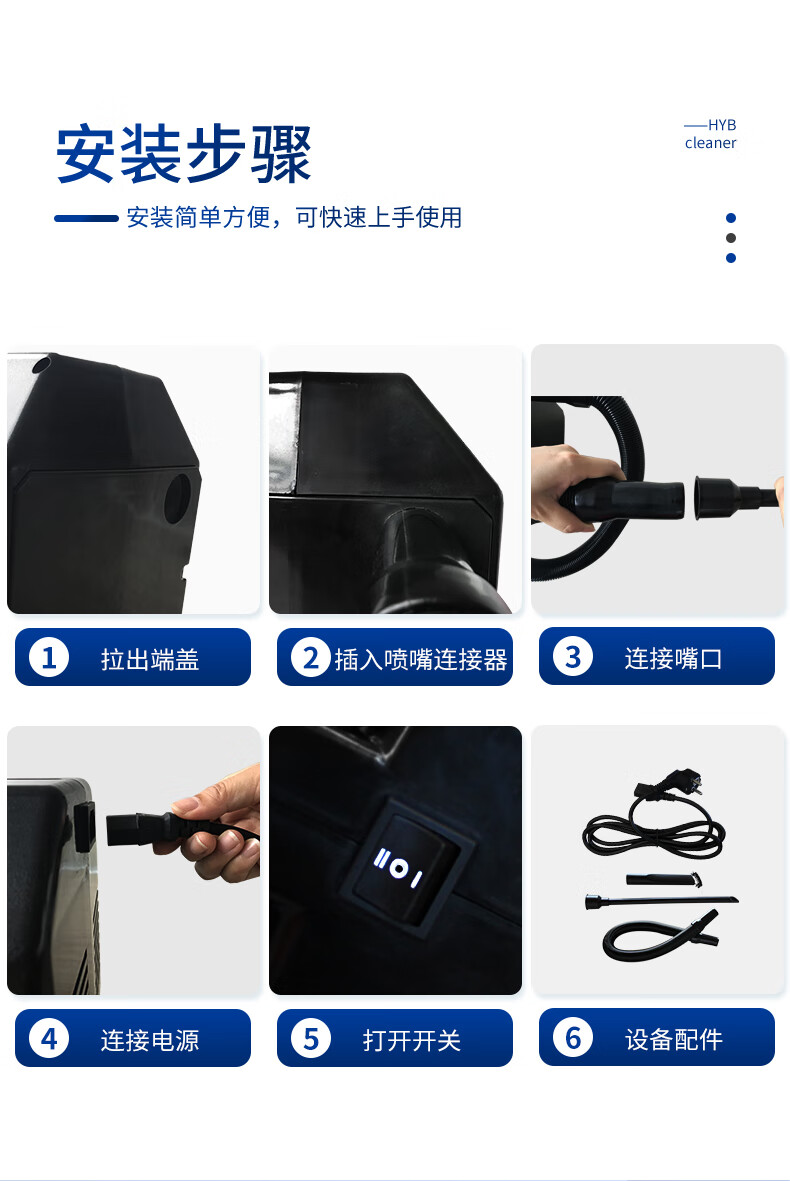 安装步骤

——HYB
cleaner

安装简单方便，可快速上手使用

1 拉出端盖

2 插入喷嘴连接器

3 连接嘴口

II O I

4 连接电源

5 打开开关

6 设备配件