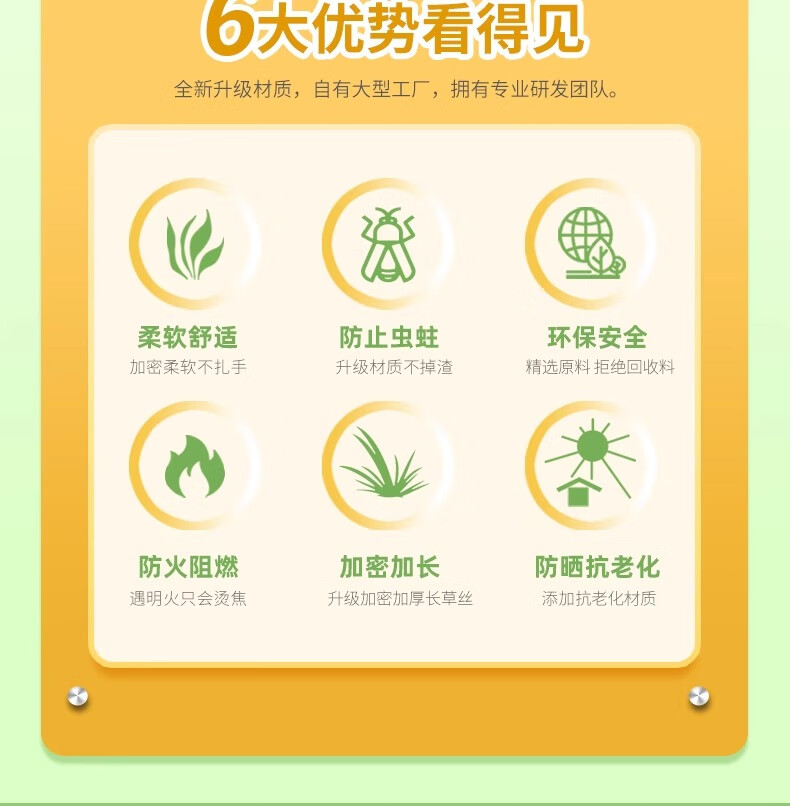 6大优势看得见

全新升级材质，自有大型工厂，拥有专业研发团队。

柔软舒适
加密柔软不扎手

防止虫蛀
升级材质不掉渣

环保安全
精选原料 拒绝回收料

防火阻燃
遇明火只会烫焦

加密加长
升级加密加厚长草丝

防晒抗老化
添加抗老化材质