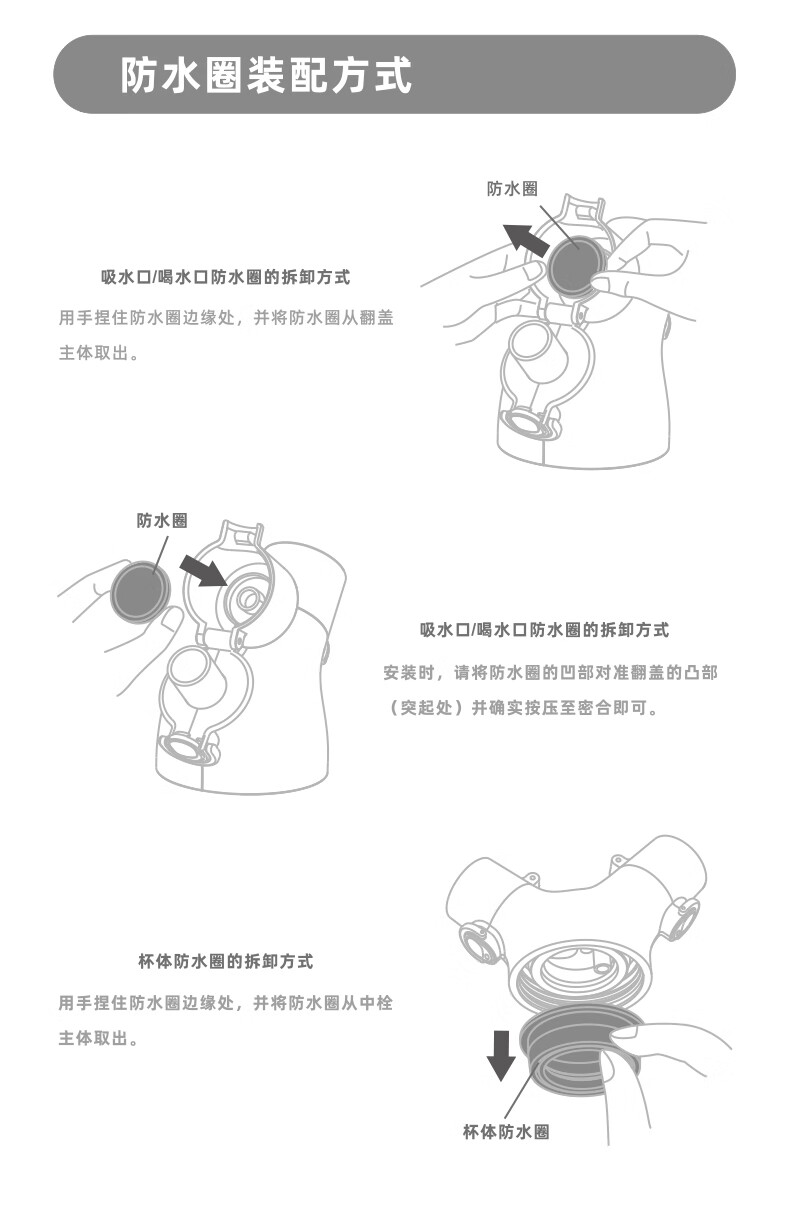 防水圈装配方式

防水圈

吸水口/喝水口防水圈的拆卸方式

用手捏住防水圈边缘处，并将防水圈从翻盖主体取出。

防水圈

吸水口/喝水口防水圈的拆卸方式

安装时，请将防水圈的凹部对准翻盖的凸部（突起处）并确实按压至密合即可。

杯体防水圈的拆卸方式

用手捏住防水圈边缘处，并将防水圈从中栓主体取出。

杯体防水圈