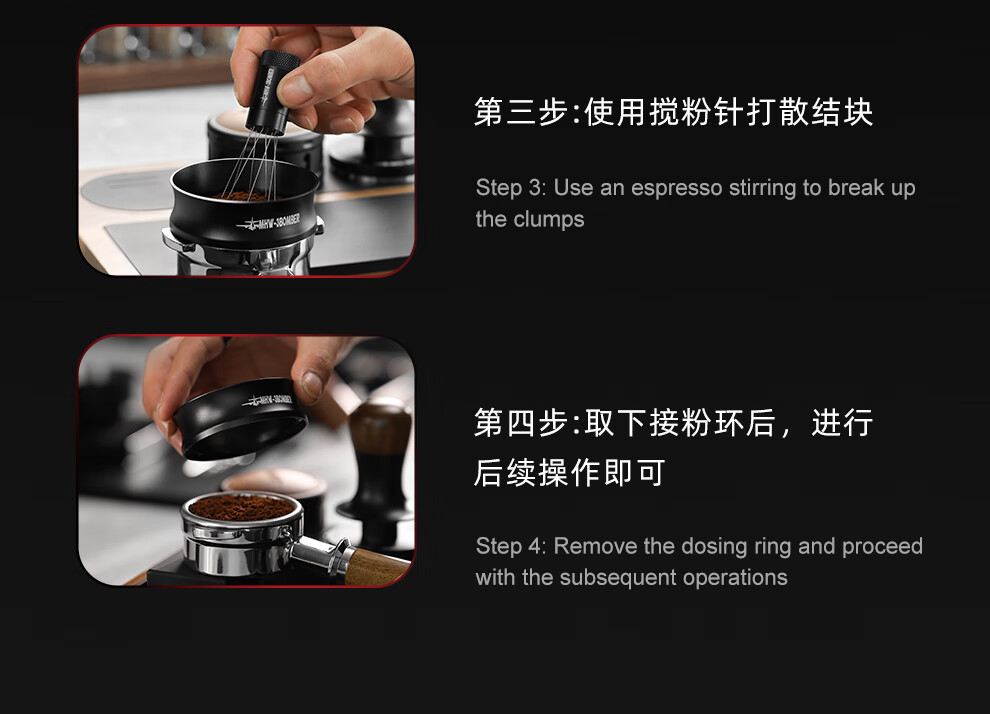 MHW-3BOMBER

第三步:使用搅粉针打散结块

Step 3: Use an espresso stirring to break up the clumps

MHW-3BOMBER

第四步:取下接粉环后，进行后续操作即可

Step 4: Remove the dosing ring and proceed with the subsequent operations