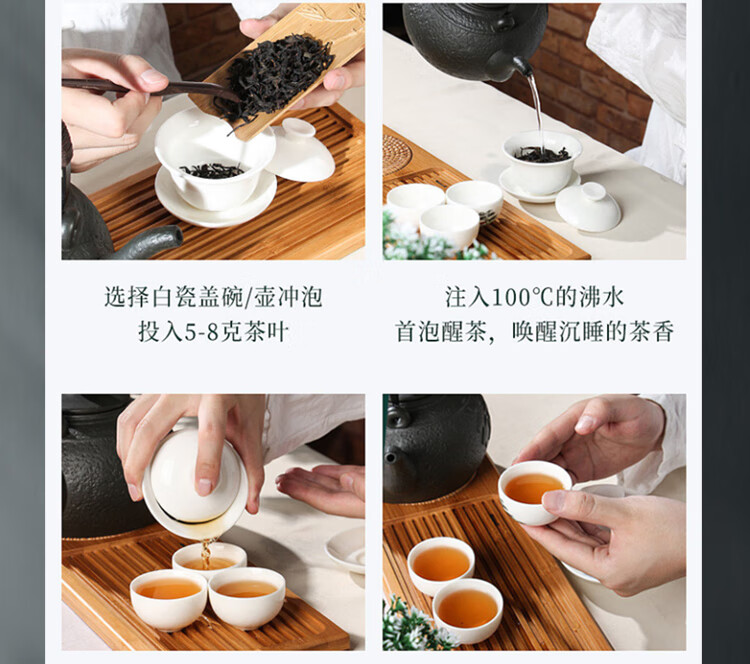 选择白瓷盖碗/壶冲泡
投入5-8克茶叶

注入100℃的沸水
首泡醒茶，唤醒沉睡的茶香