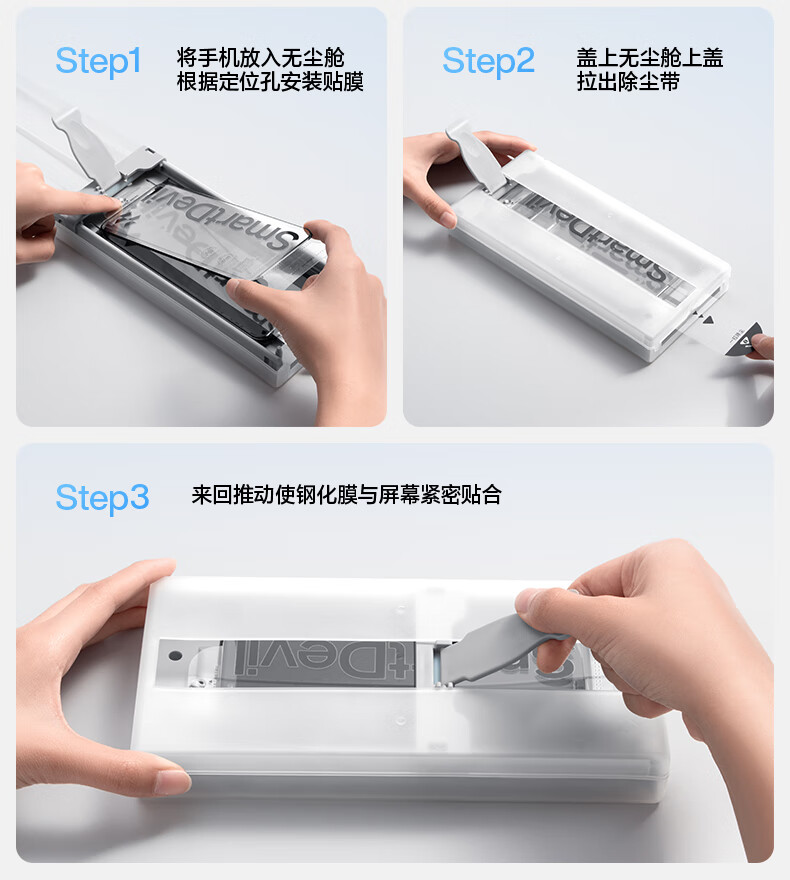 Step1 将手机放入无尘舱
根据定位孔安装贴膜

SmartDevil

Step2 盖上无尘舱上盖
拉出除尘带

SmartDevil

Step3 来回推动使钢化膜与屏幕紧密贴合

SmartDevil