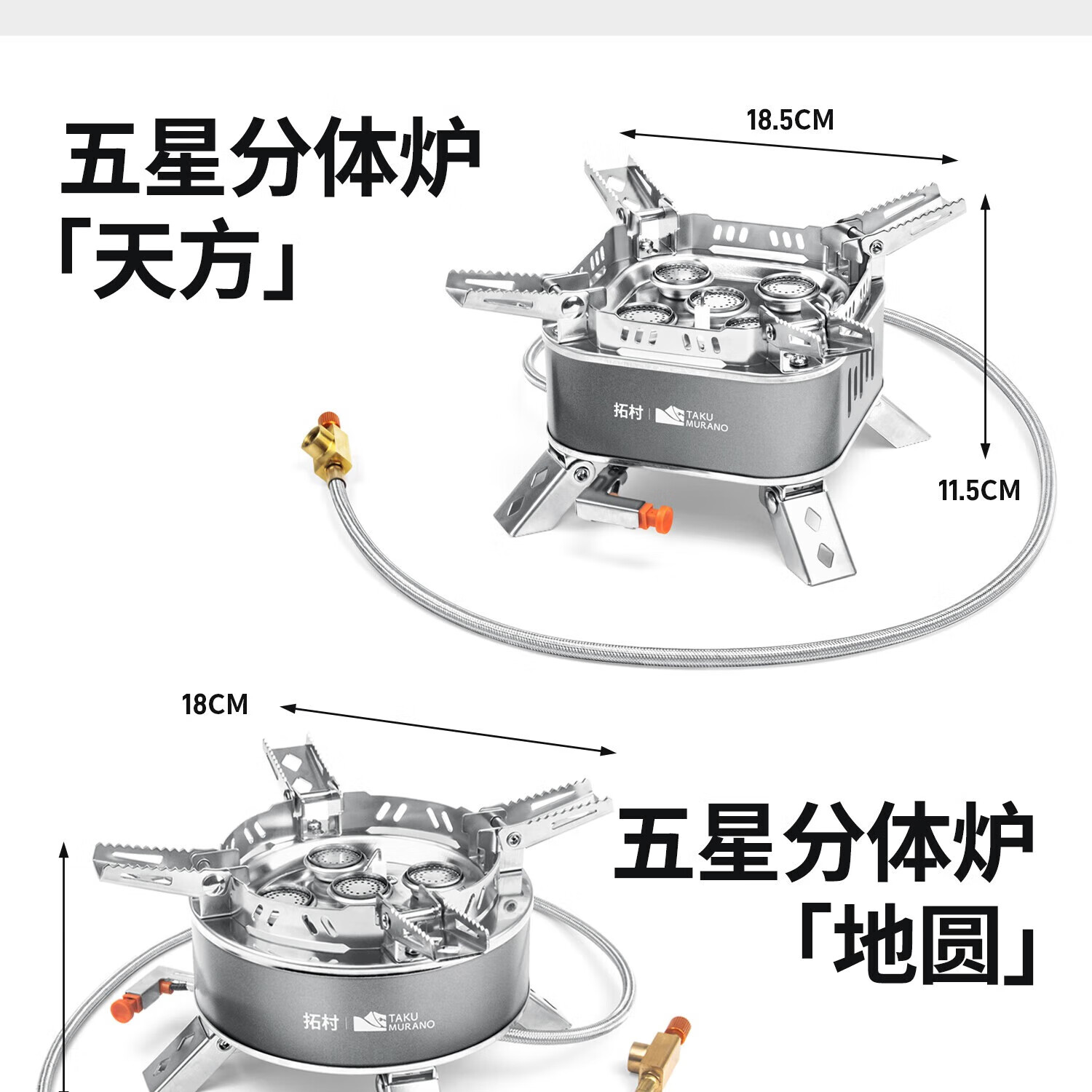 五星分体炉
「天方」

18.5CM

11.5CM

拓村 | TAKU MURANO

18CM

五星分体炉
「地圆」

拓村 | TAKU MURANO