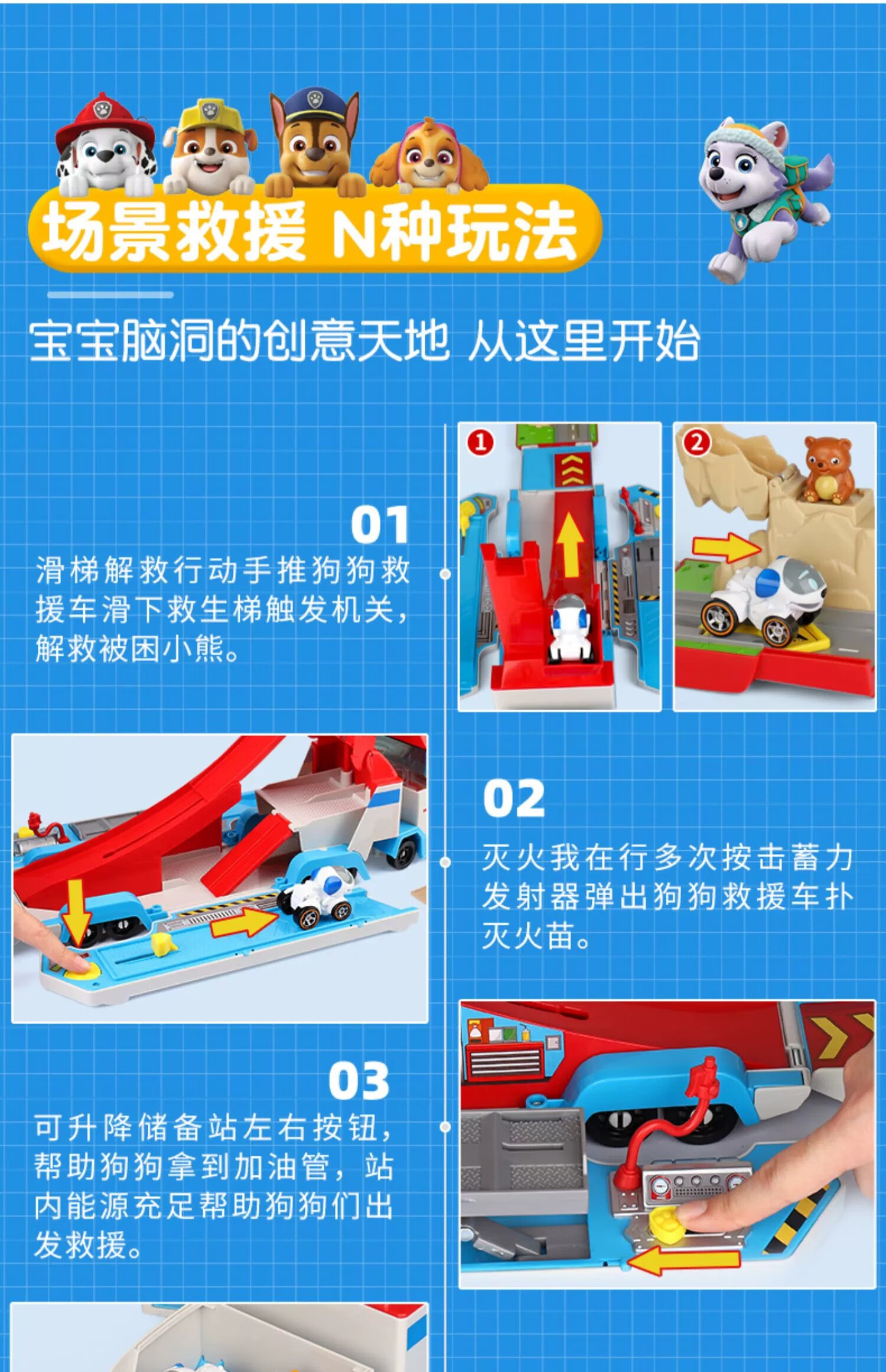 场景救援 N种玩法

宝宝脑洞的创意天地 从这里开始

01
滑梯解救行动手推狗狗救援车滑下救生梯触发机关，解救被困小熊。

1

2

02
灭火我在行多次按击蓄力发射器弹出狗狗救援车扑灭火苗。

03
可升降储备站左右按钮，帮助狗狗拿到加油管，站内能源充足帮助狗狗们出发救援。