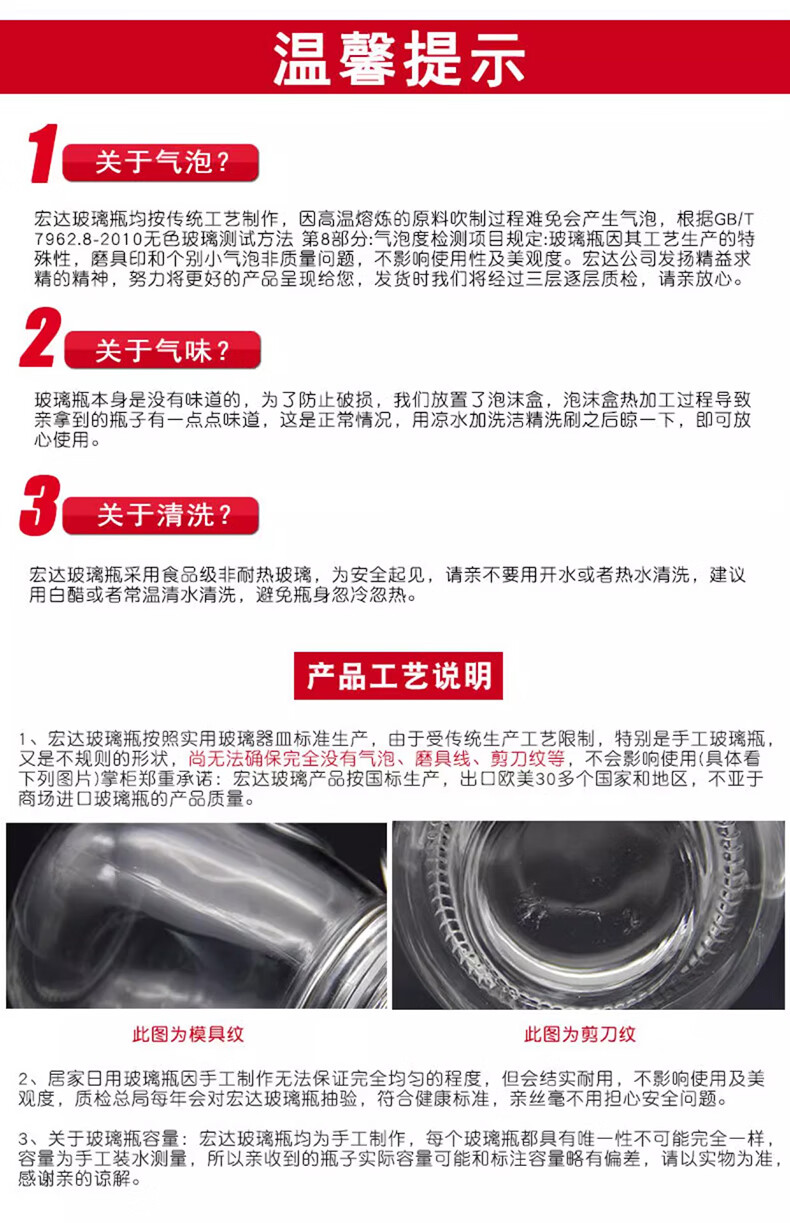 温馨提示

1 关于气泡？

宏达玻璃瓶均按传统工艺制作，因高温熔炼的原料吹制过程难免会产生气泡，根据GB/T 7962.8-2010无色玻璃测试方法 第8部分:气泡度检测项目规定:玻璃瓶因其工艺生产的特殊性，磨具印和个别小气泡非质量问题，不影响使用性及美观度。宏达公司发扬精益求精的精神，努力将更好的产品呈现给您，发货时我们将经过三层逐层质检，请亲放心。

2 关于气味？

玻璃瓶本身是没有味道的，为了防止破损，我们放置了泡沫盒，泡沫盒热加工过程导致亲拿到的瓶子有一点点味道，这是正常情况，用凉水加洗洁精洗刷之后晾一下，即可放心使用。

3 关于清洗？

宏达玻璃瓶采用食品级非耐热玻璃，为安全起见，请亲不要用开水或者热水清洗，建议用白醋或者常温清水清洗，避免瓶身忽冷忽热。

产品工艺说明

1、宏达玻璃瓶按照实用玻璃器皿标准生产，由于受传统生产工艺限制，特别是手工玻璃瓶，又是不规则的形状，尚无法确保完全没有气泡、磨具线、剪刀纹等，不会影响使用(具体看下列图片)掌柜郑重承诺：宏达玻璃产品按国标生产，出口欧美30多个国家和地区，不亚于商场进口玻璃瓶的产品质量。

此图为模具纹

此图为剪刀纹

2、居家日用玻璃瓶因手工制作无法保证完全均匀的程度，但会结实耐用，不影响使用及美观度，质检总局每年会对宏达玻璃瓶抽验，符合健康标准，亲丝毫不用担心安全问题。

3、关于玻璃瓶容量：宏达玻璃瓶均为手工制作，每个玻璃瓶都具有唯一性不可能完全一样，容量为手工装水测量，所以亲收到的瓶子实际容量可能和标注容量略有偏差，请以实物为准，感谢亲的谅解。