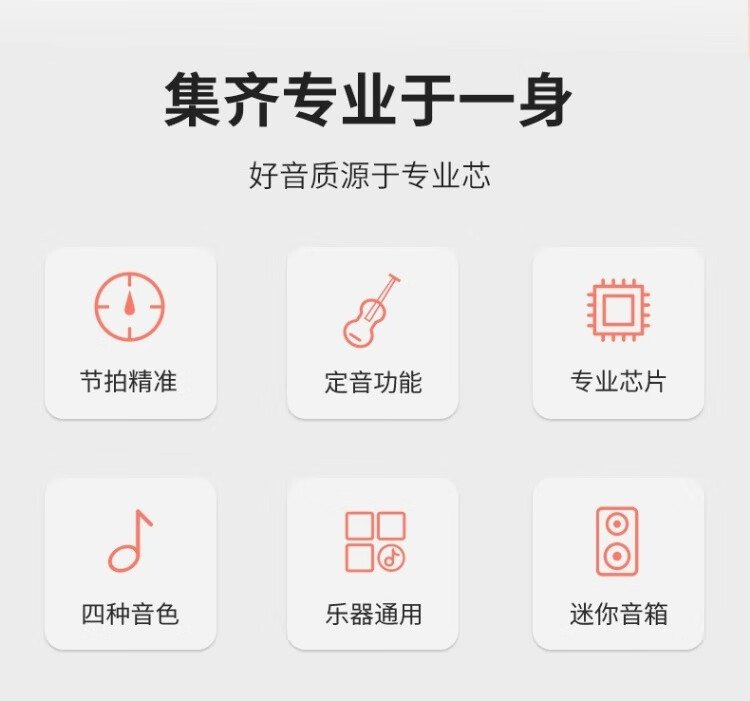 集齐专业于一身

好音质源于专业芯

节拍精准

定音功能

专业芯片

四种音色

乐器通用

迷你音箱