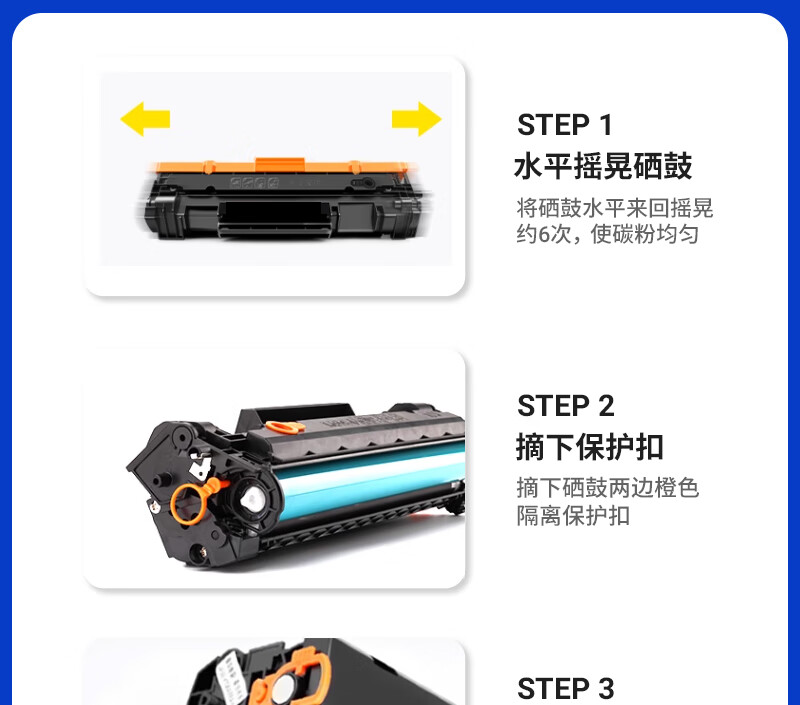 STEP 1
水平摇晃硒鼓
将硒鼓水平来回摇晃约6次，使碳粉均匀

STEP 2
摘下保护扣
摘下硒鼓两边橙色隔离保护扣

STEP 3