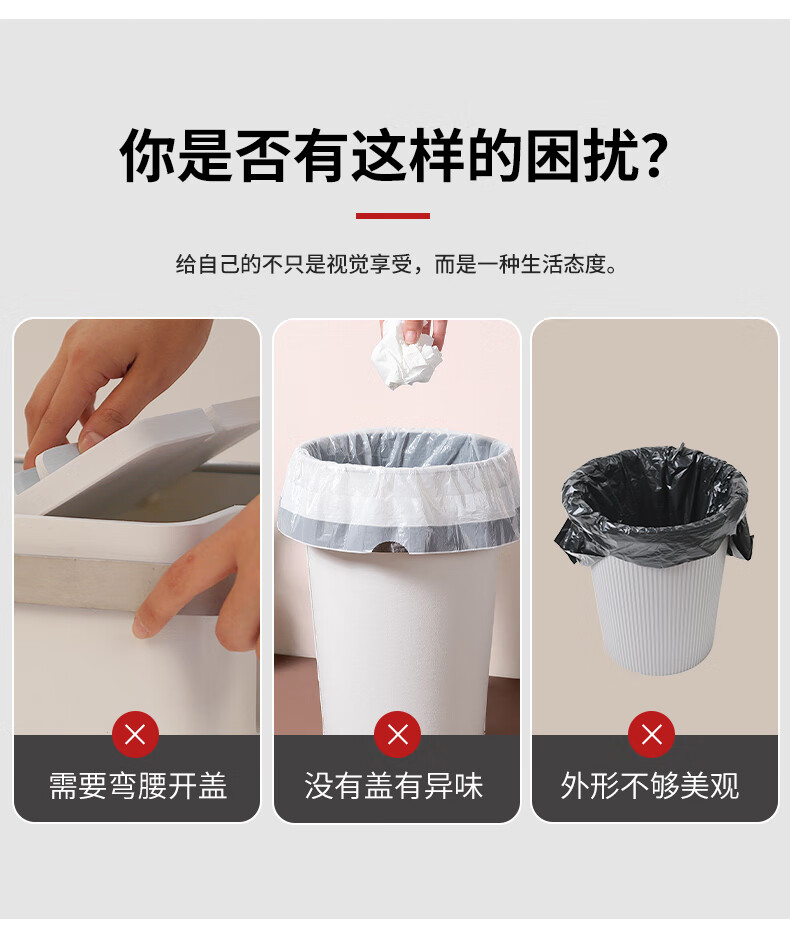 你是否有这样的困扰？

给自己的不只是视觉享受，而是一种生活态度。

需要弯腰开盖

没有盖有异味

外形不够美观