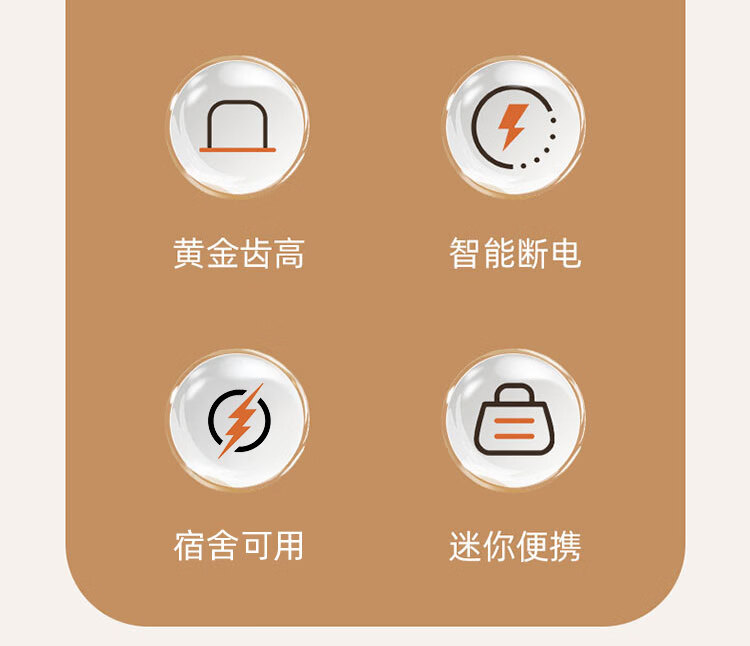 黄金齿高

智能断电

宿舍可用

迷你便携