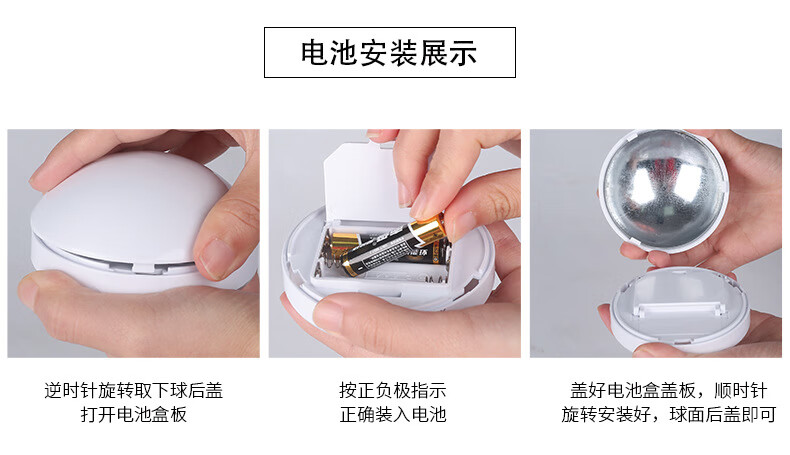 电池安装展示

逆时针旋转取下球后盖
打开电池盒板

按正负极指示
正确装入电池

盖好电池盒盖板，顺时针
旋转安装好，球面后盖即可