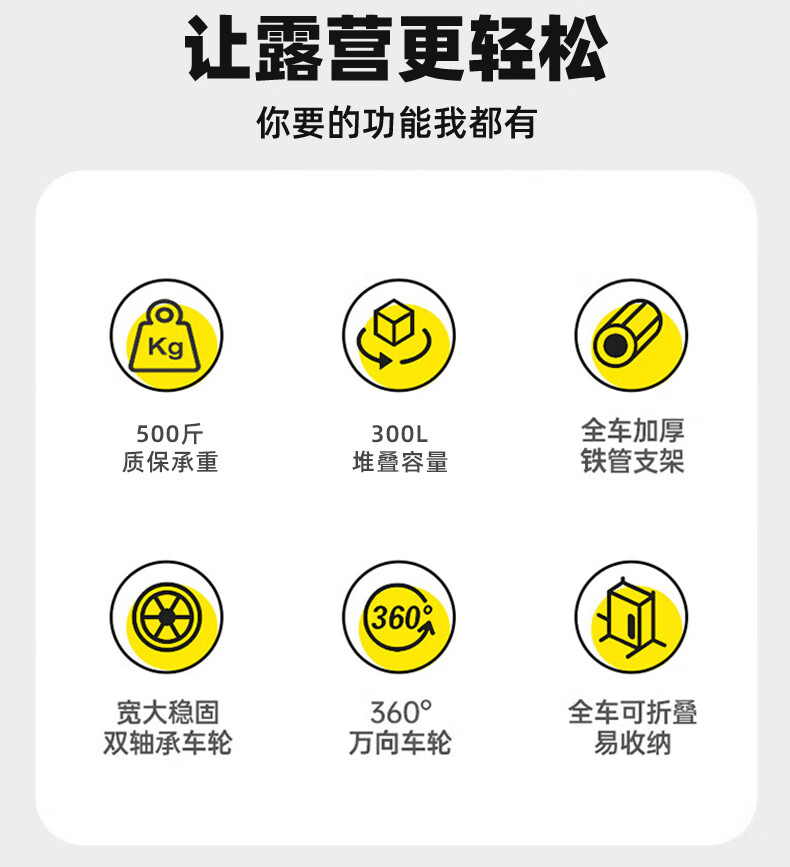 让露营更轻松

你要的功能我都有

Kg

500斤
质保承重

300L
堆叠容量

全车加厚
铁管支架

宽大稳固
双轴承车轮

360°

360°
万向车轮

全车可折叠
易收纳