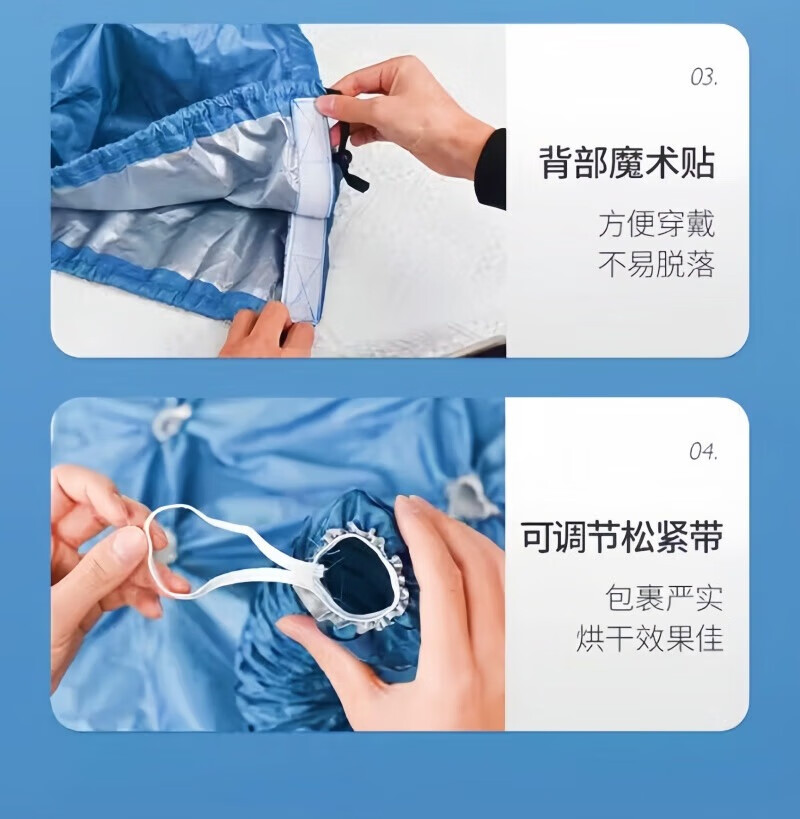 03.

背部魔术贴

方便穿戴
不易脱落

04.

可调节松紧带

包裹严实
烘干效果佳