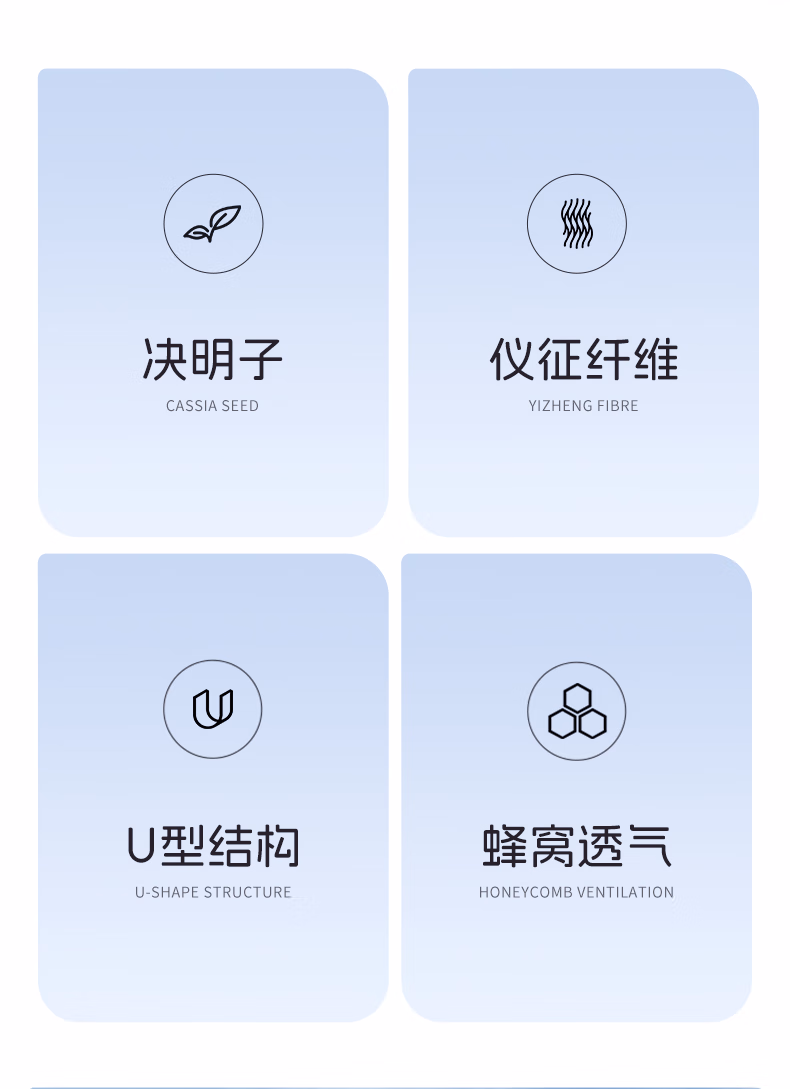 决明子
CASSIA SEED

仪征纤维
YIZHENG FIBRE

U型结构
U-SHAPE STRUCTURE

蜂窝透气
HONEYCOMB VENTILATION