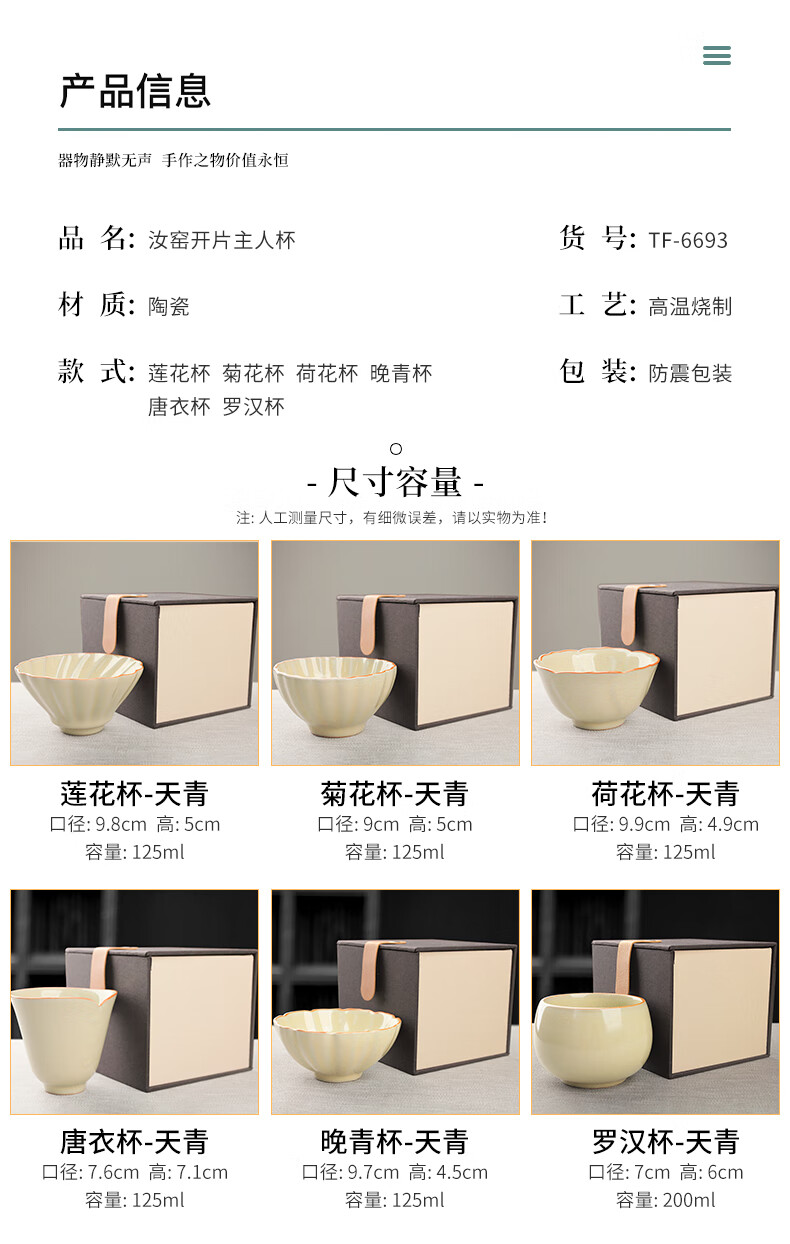 产品信息

器物静默无声 手作之物价值永恒

品 名: 汝窑开片主人杯

货 号: TF-6693

材 质: 陶瓷

工 艺: 高温烧制

款 式: 莲花杯 菊花杯 荷花杯 晚青杯 唐衣杯 罗汉杯

包 装: 防震包装

- 尺寸容量 -

注: 人工测量尺寸，有细微误差，请以实物为准!

莲花杯-天青
口径: 9.8cm 高: 5cm
容量: 125ml

菊花杯-天青
口径: 9cm 高: 5cm
容量: 125ml

荷花杯-天青
口径: 9.9cm 高: 4.9cm
容量: 125ml

唐衣杯-天青
口径: 7.6cm 高: 7.1cm
容量: 125ml

晚青杯-天青
口径: 9.7cm 高: 4.5cm
容量: 125ml

罗汉杯-天青
口径: 7cm 高: 6cm
容量: 200ml