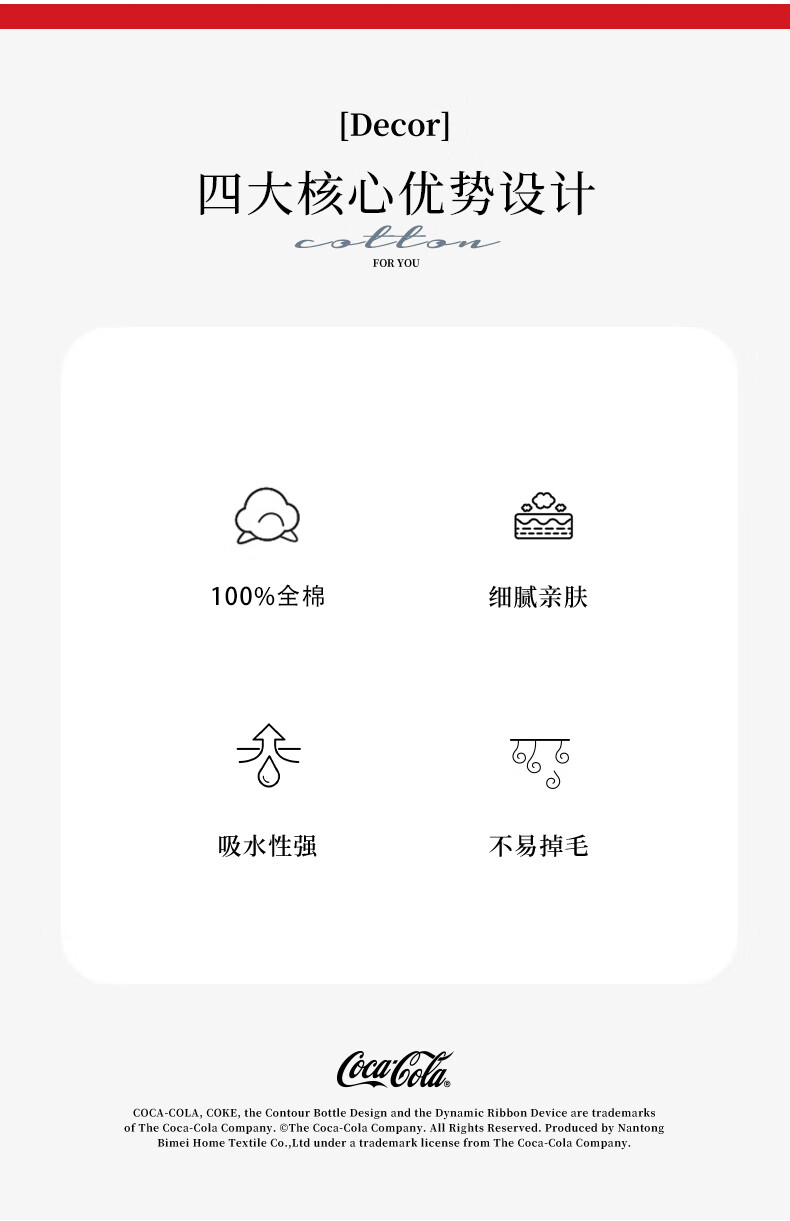 [Decor]

四大核心优势设计

cotton

FOR YOU

100%全棉

细腻亲肤

吸水性强

不易掉毛

Coca-Cola®

COCA-COLA, COKE, the Contour Bottle Design and the Dynamic Ribbon Device are trademarks of The Coca-Cola Company. ©The Coca-Cola Company. All Rights Reserved. Produced by Nantong Bimei Home Textile Co.,Ltd under a trademark license from The Coca-Cola Company.