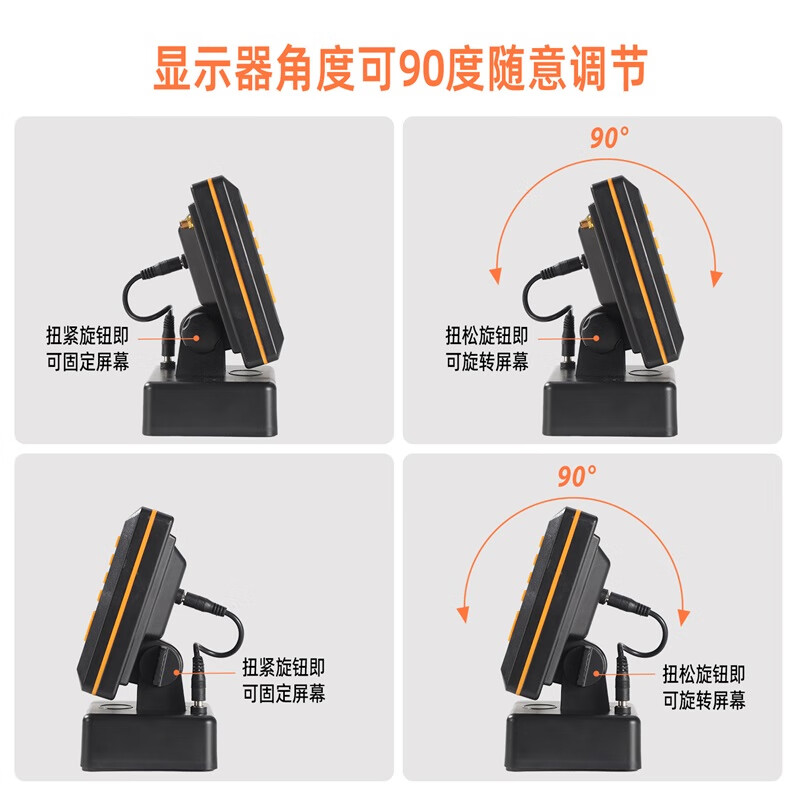 显示器角度可90度随意调节

扭紧旋钮即可固定屏幕

90°

扭松旋钮即可旋转屏幕

扭紧旋钮即可固定屏幕

90°

扭松旋钮即可旋转屏幕