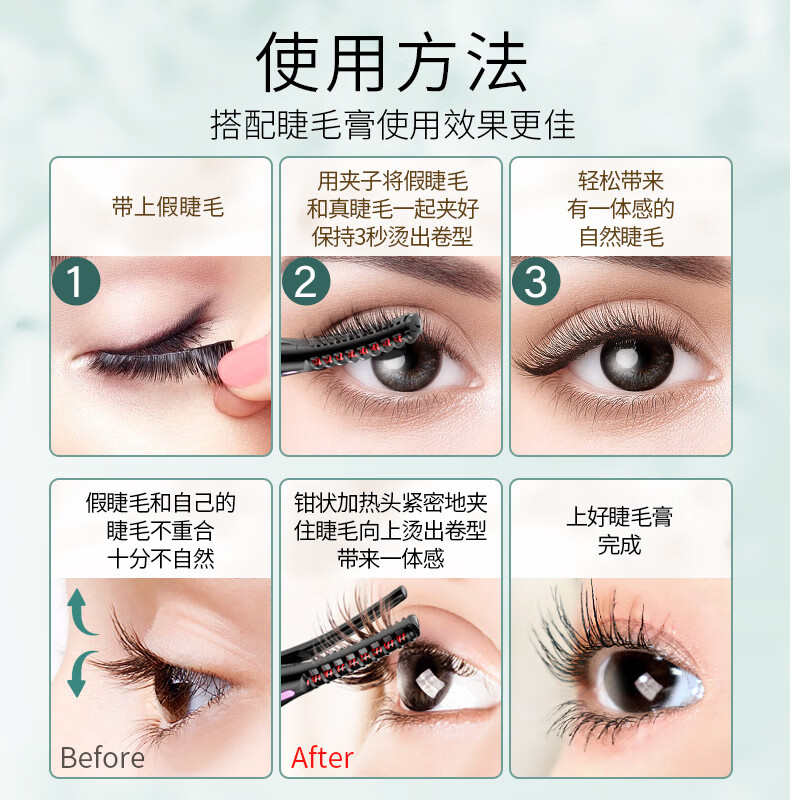 使用方法

搭配睫毛膏使用效果更佳

带上假睫毛

1

用夹子将假睫毛和真睫毛一起夹好保持3秒烫出卷型

2

轻松带来有一体感的自然睫毛

3

假睫毛和自己的睫毛不重合十分不自然

Before

钳状加热头紧密地夹住睫毛向上烫出卷型带来一体感

After

上好睫毛膏完成