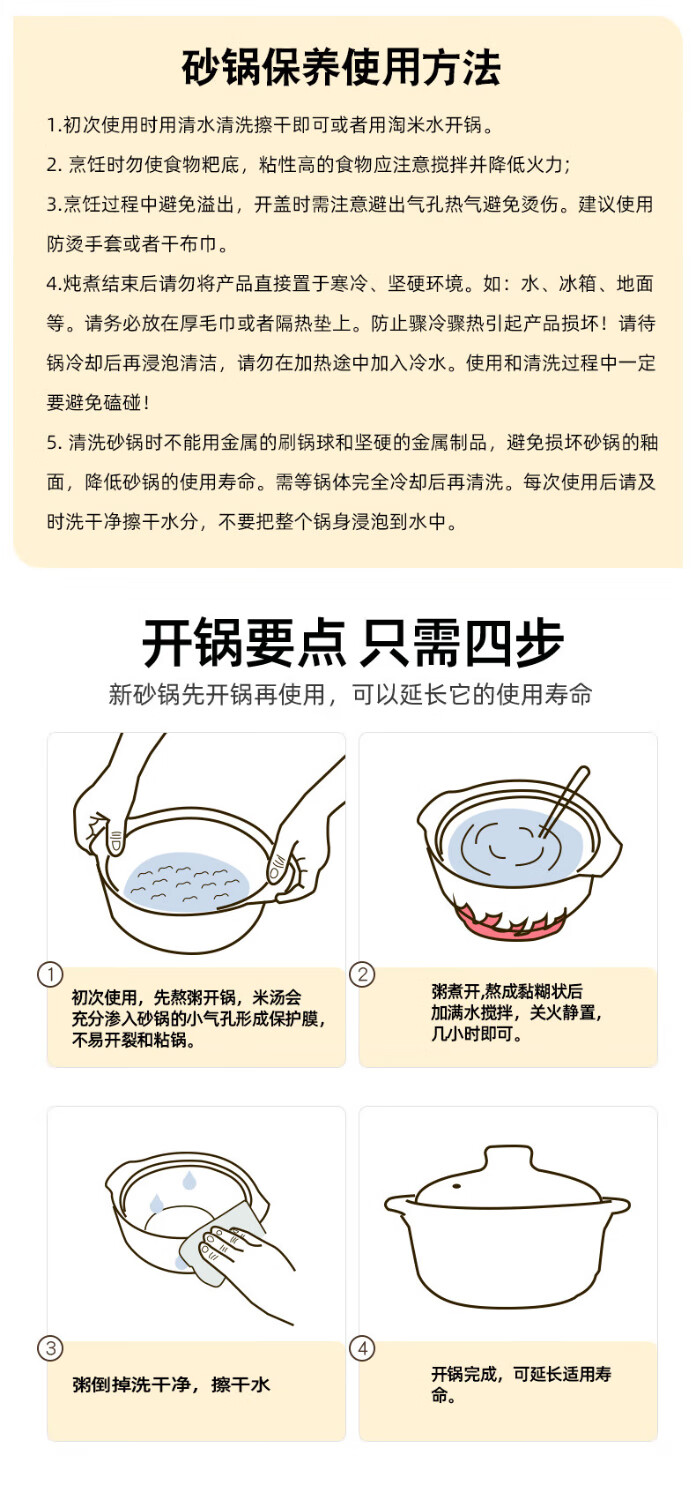 砂锅保养使用方法

1.初次使用时用清水清洗擦干即可或者用淘米水开锅。

2. 烹饪时勿使食物粑底，粘性高的食物应注意搅拌并降低火力;

3.烹饪过程中避免溢出，开盖时需注意避出气孔热气避免烫伤。建议使用防烫手套或者干布巾。

4.炖煮结束后请勿将产品直接置于寒冷、坚硬环境。如：水、冰箱、地面等。请务必放在厚毛巾或者隔热垫上。防止骤冷骤热引起产品损坏！请待锅冷却后再浸泡清洁，请勿在加热途中加入冷水。使用和清洗过程中一定要避免磕碰！

5. 清洗砂锅时不能用金属的刷锅球和坚硬的金属制品，避免损坏砂锅的釉面，降低砂锅的使用寿命。需等锅体完全冷却后再清洗。每次使用后请及时洗干净擦干水分，不要把整个锅身浸泡到水中。

开锅要点 只需四步

新砂锅先开锅再使用，可以延长它的使用寿命

① 初次使用，先熬粥开锅，米汤会充分渗入砂锅的小气孔形成保护膜，不易开裂和粘锅。

② 粥煮开,熬成黏糊状后加满水搅拌，关火静置，几小时即可。

③ 粥倒掉洗干净，擦干水

④ 开锅完成，可延长适用寿命。