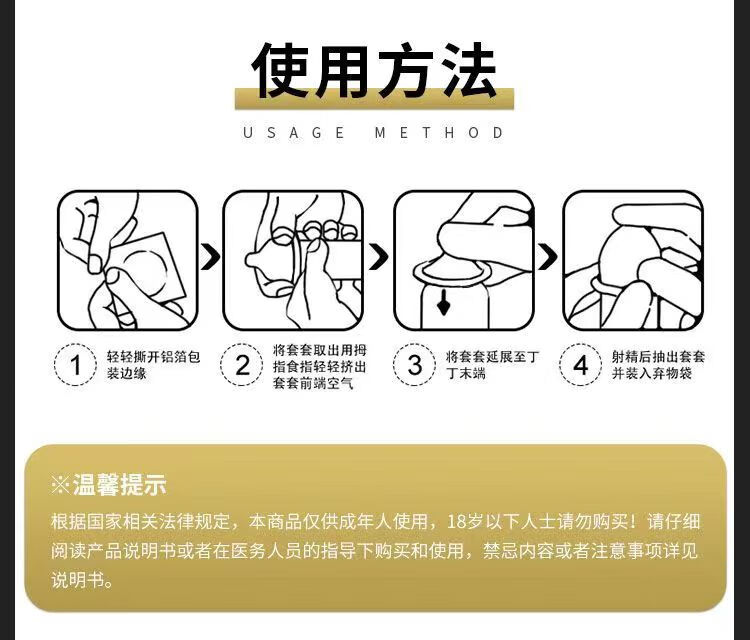 使用方法

USAGE METHOD

1 轻轻撕开铝箔包装边缘

2 将套套取出用拇指食指轻轻挤出套套前端空气

3 将套套延展至丁丁末端

4 射精后抽出套套并装入弃物袋

※温馨提示

根据国家相关法律规定，本商品仅供成年人使用，18岁以下人士请勿购买！请仔细阅读产品说明书或者在医务人员的指导下购买和使用，禁忌内容或者注意事项详见说明书。