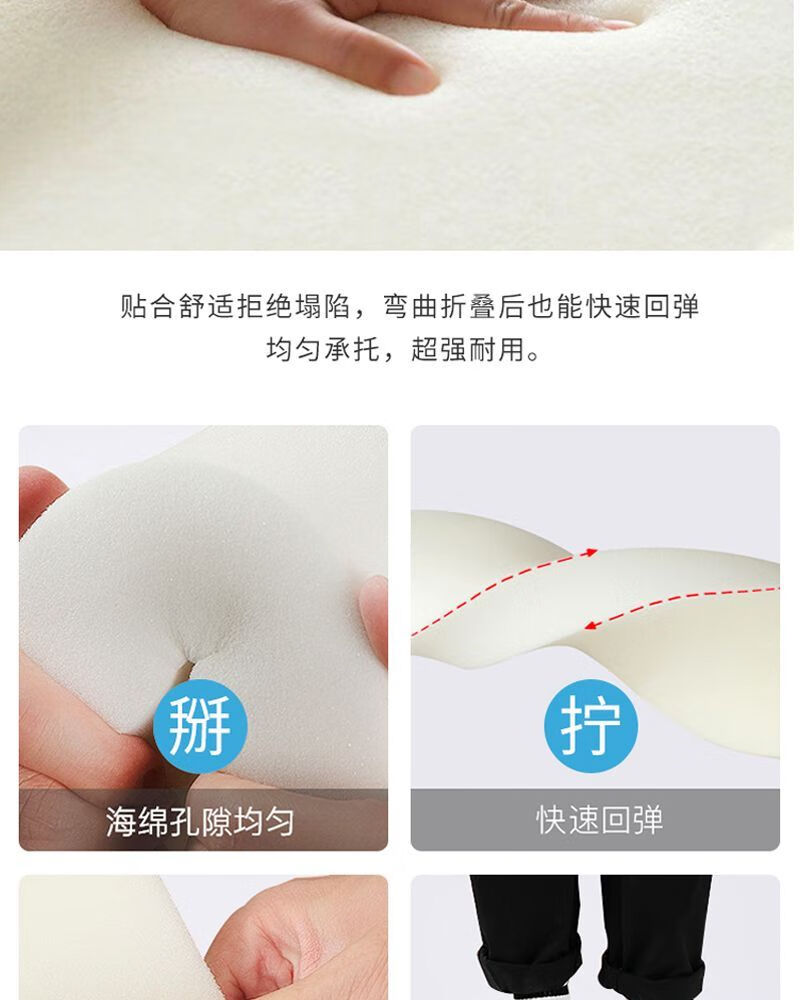 贴合舒适拒绝塌陷，弯曲折叠后也能快速回弹
均匀承托，超强耐用。

掰
海绵孔隙均匀

拧
快速回弹