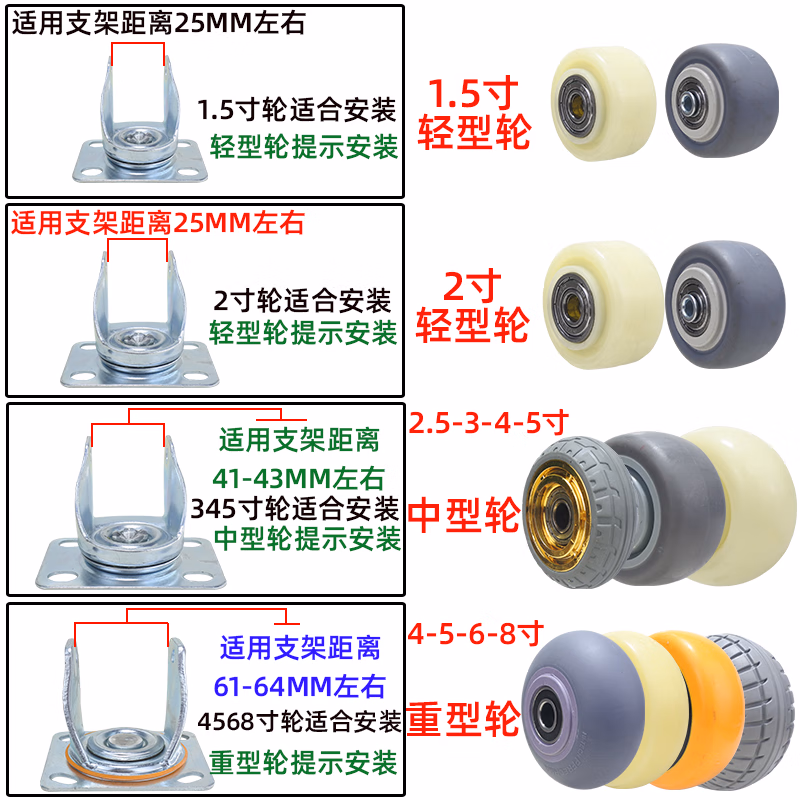 适用支架距离25MM左右

1.5寸轮适合安装
轻型轮提示安装

1.5寸
轻型轮

适用支架距离25MM左右

2寸轮适合安装
轻型轮提示安装

2寸
轻型轮

适用支架距离
41-43MM左右
345寸轮适合安装
中型轮提示安装

2.5-3-4-5寸
中型轮

适用支架距离
61-64MM左右
4568寸轮适合安装
重型轮提示安装

4-5-6-8寸
重型轮