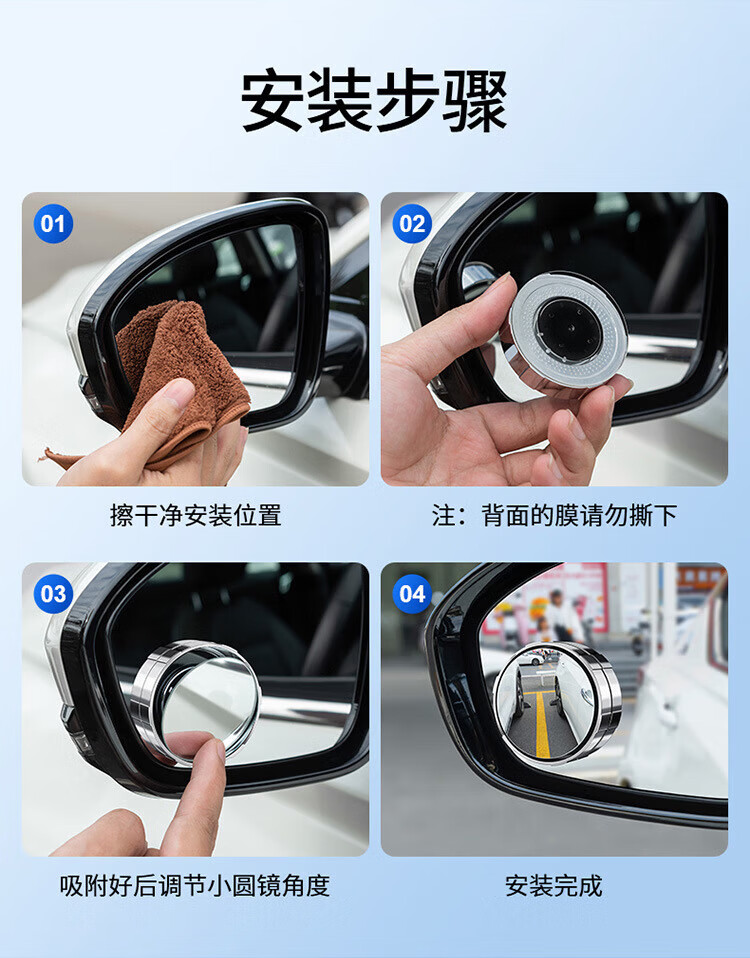 安装步骤

01

擦干净安装位置

02

注：背面的膜请勿撕下

03

吸附好后调节小圆镜角度

04

安装完成