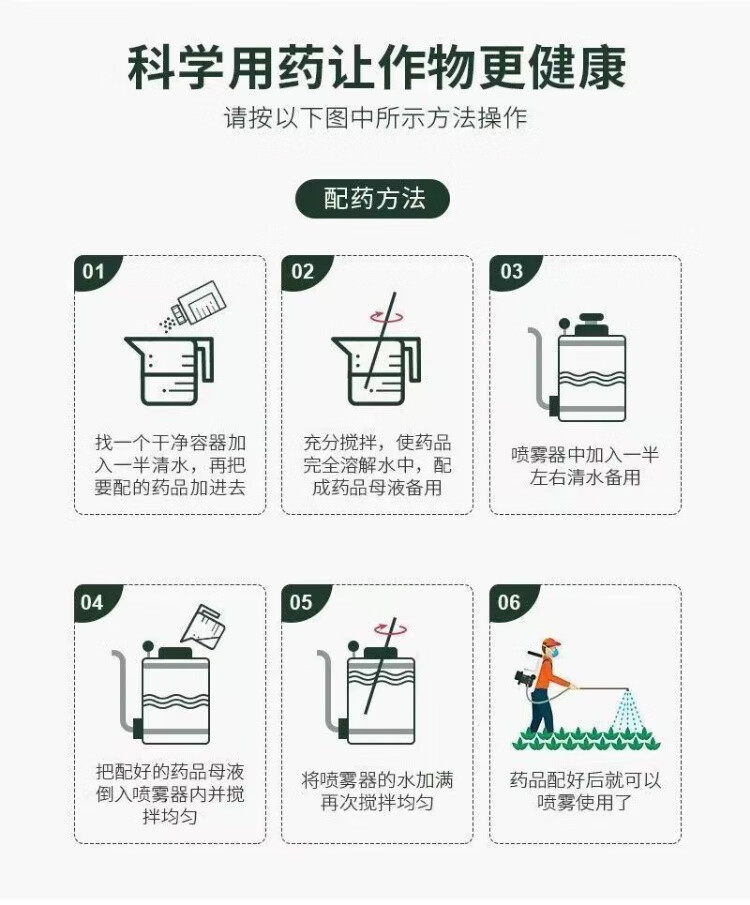 科学用药让作物更健康

请按以下图中所示方法操作

配药方法

01

找一个干净容器加入一半清水，再把要配的药品加进去

02

充分搅拌，使药品完全溶解水中，配成药品母液备用

03

喷雾器中加入一半左右清水备用

04

把配好的药品母液倒入喷雾器内并搅拌均匀

05

将喷雾器的水加满再次搅拌均匀

06

药品配好后就可以喷雾使用了