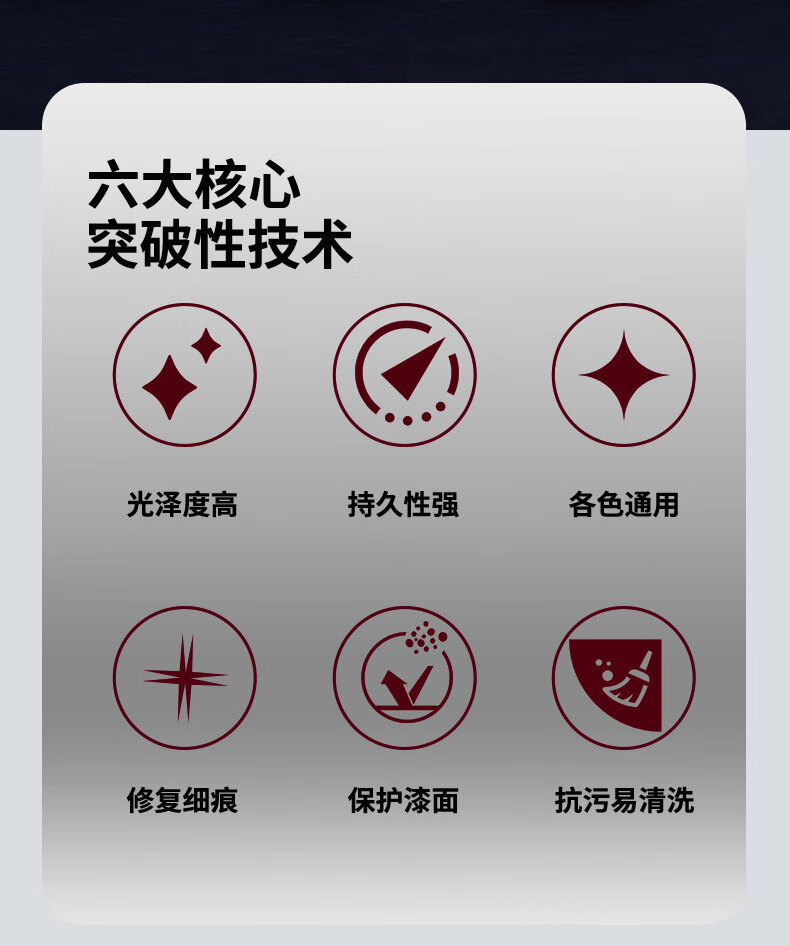 六大核心
突破性技术

光泽度高

持久性强

各色通用

修复细痕

保护漆面

抗污易清洗