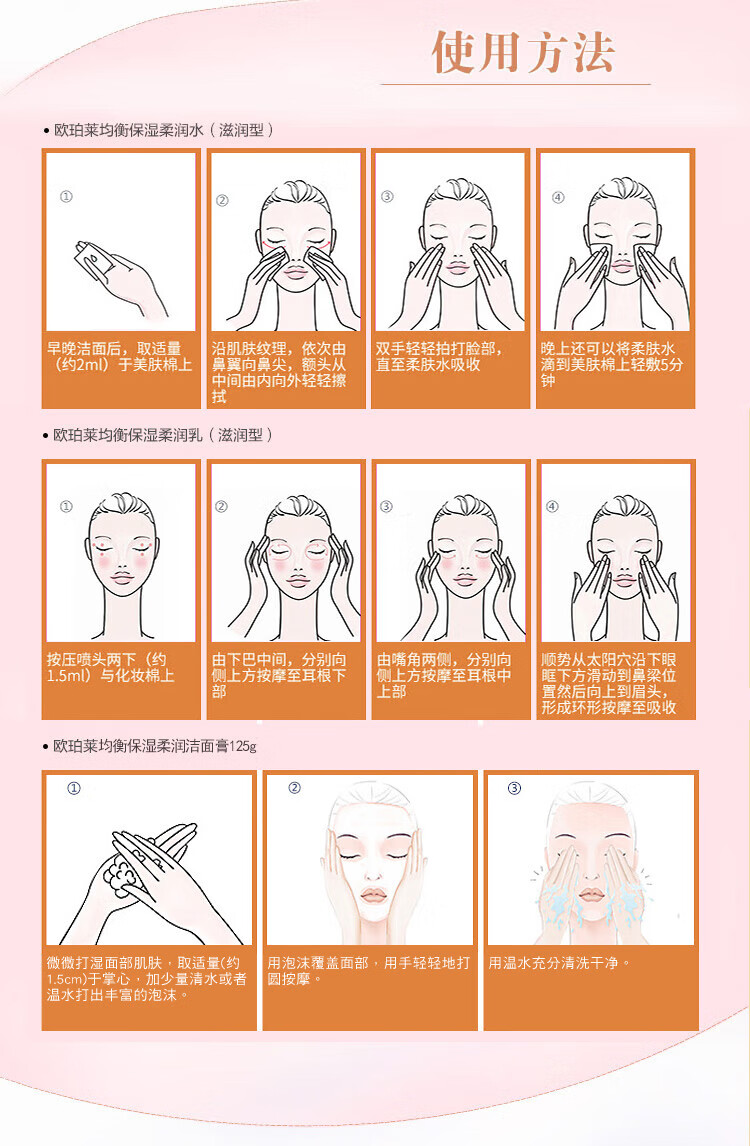 使用方法

• 欧珀莱均衡保湿柔润水（滋润型）

①
早晚洁面后，取适量（约2ml）于美肤棉上

②
沿肌肤纹理，依次由鼻翼向鼻尖，额头从中间由内向外轻轻擦拭

③
双手轻轻拍打脸部，直至柔肤水吸收

④
晚上还可以将柔肤水滴到美肤棉上轻敷5分钟

• 欧珀莱均衡保湿柔润乳（滋润型）

①
按压喷头两下（约1.5ml）与化妆棉上

②
由下巴中间，分别向侧上方按摩至耳根下部

③
由嘴角两侧，分别向侧上方按摩至耳根中上部

④
顺势从太阳穴沿下眼眶下方滑动到鼻梁位置然后向上到眉头，形成环形按摩至吸收

• 欧珀莱均衡保湿柔润洁面膏125g

①
微微打湿面部肌肤，取适量(约1.5cm)于掌心，加少量清水或者温水打出丰富的泡沫。

②
用泡沫覆盖面部，用手轻轻地打圆按摩。

③
用温水充分清洗干净。