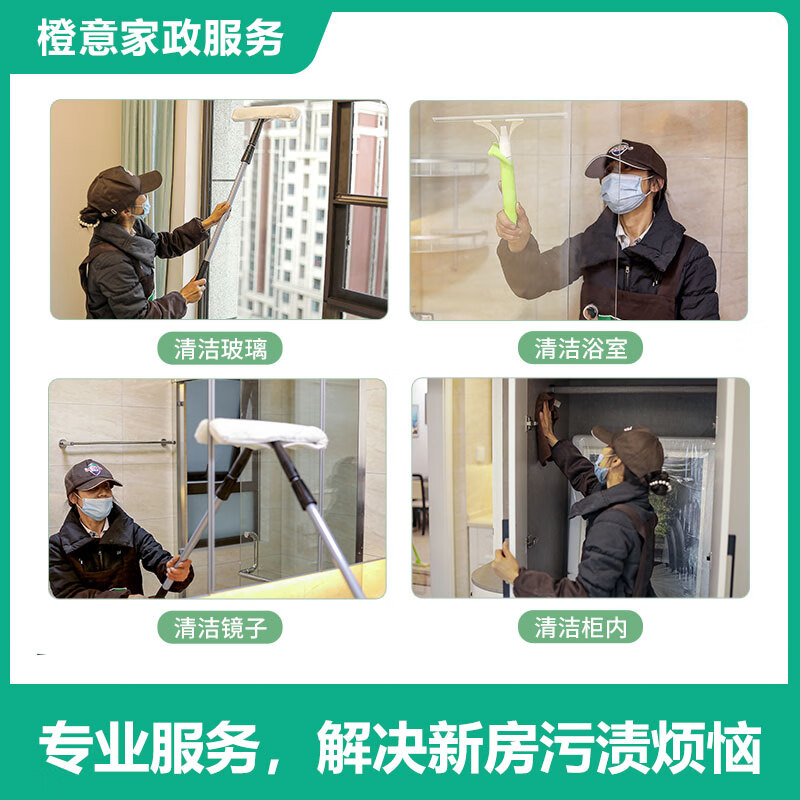 橙意家政服务

清洁玻璃

清洁浴室

清洁镜子

清洁柜内

专业服务，解决新房污渍烦恼