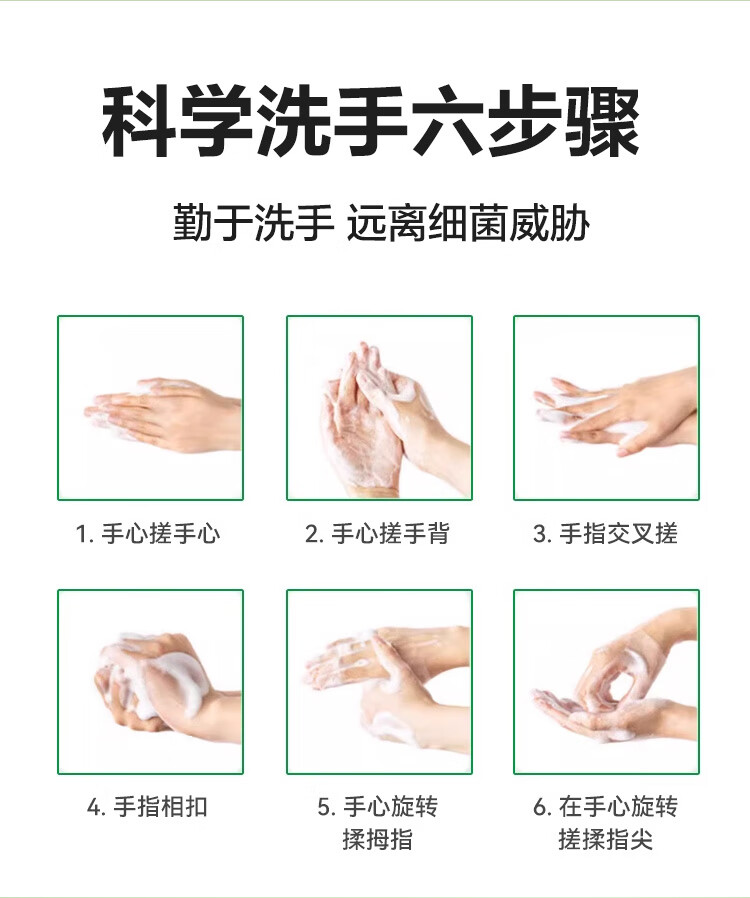 科学洗手六步骤

勤于洗手 远离细菌威胁

1. 手心搓手心

2. 手心搓手背

3. 手指交叉搓

4. 手指相扣

5. 手心旋转揉拇指

6. 在手心旋转搓揉指尖