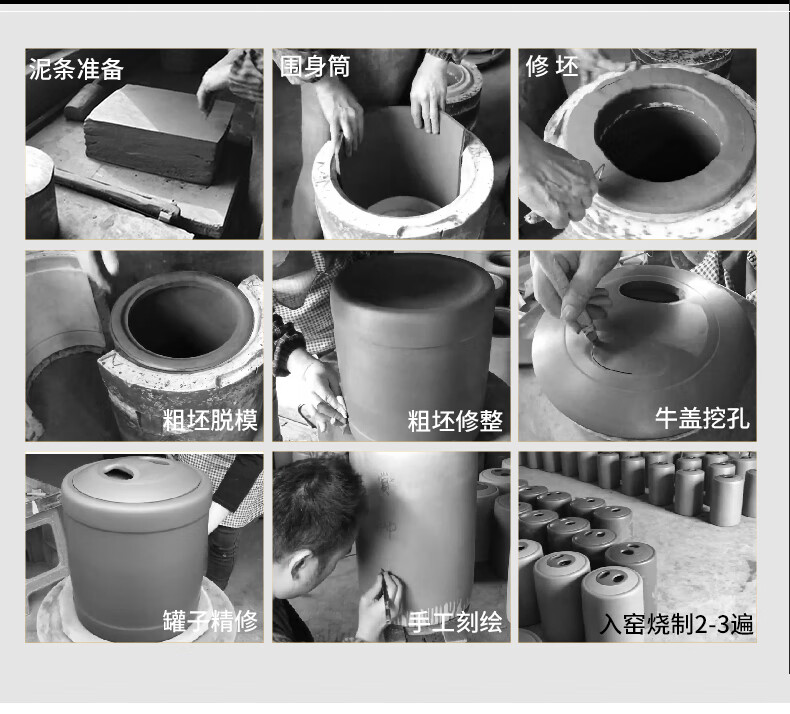 泥条准备

围身筒

修 坯

粗坯脱模

粗坯修整

牛盖挖孔

罐子精修

手工刻绘

入窑烧制2-3遍