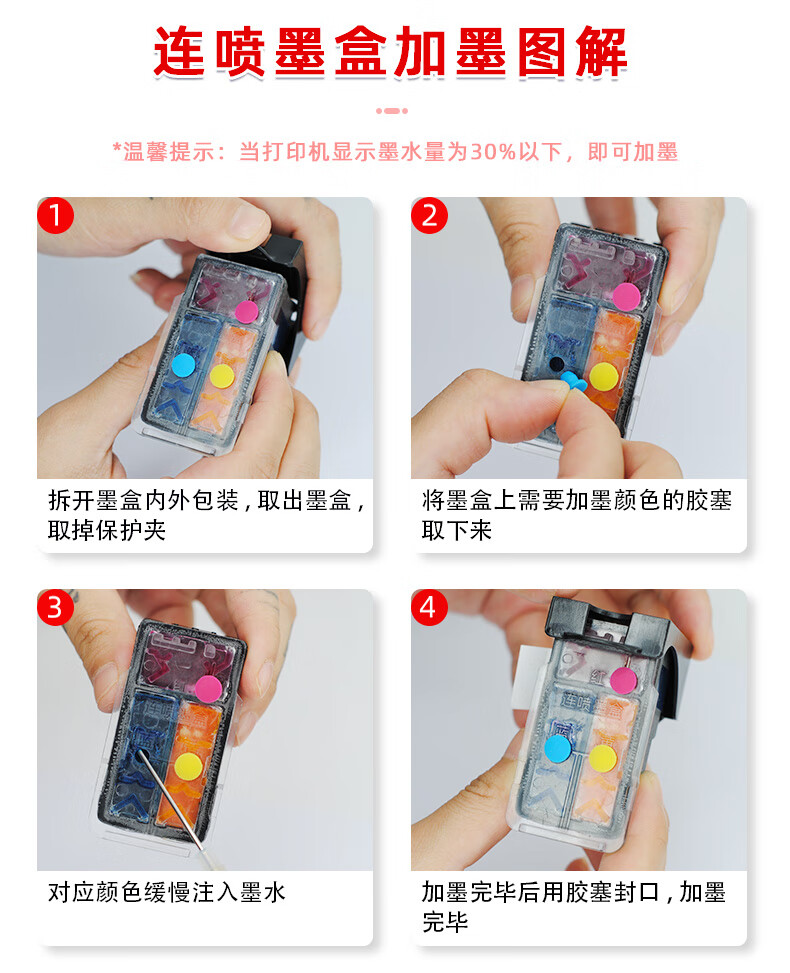 连喷墨盒加墨图解

*温馨提示：当打印机显示墨水量为30%以下，即可加墨

1

拆开墨盒内外包装，取出墨盒，取掉保护夹

2

将墨盒上需要加墨颜色的胶塞取下来

3

对应颜色缓慢注入墨水

4

加墨完毕后用胶塞封口，加墨完毕