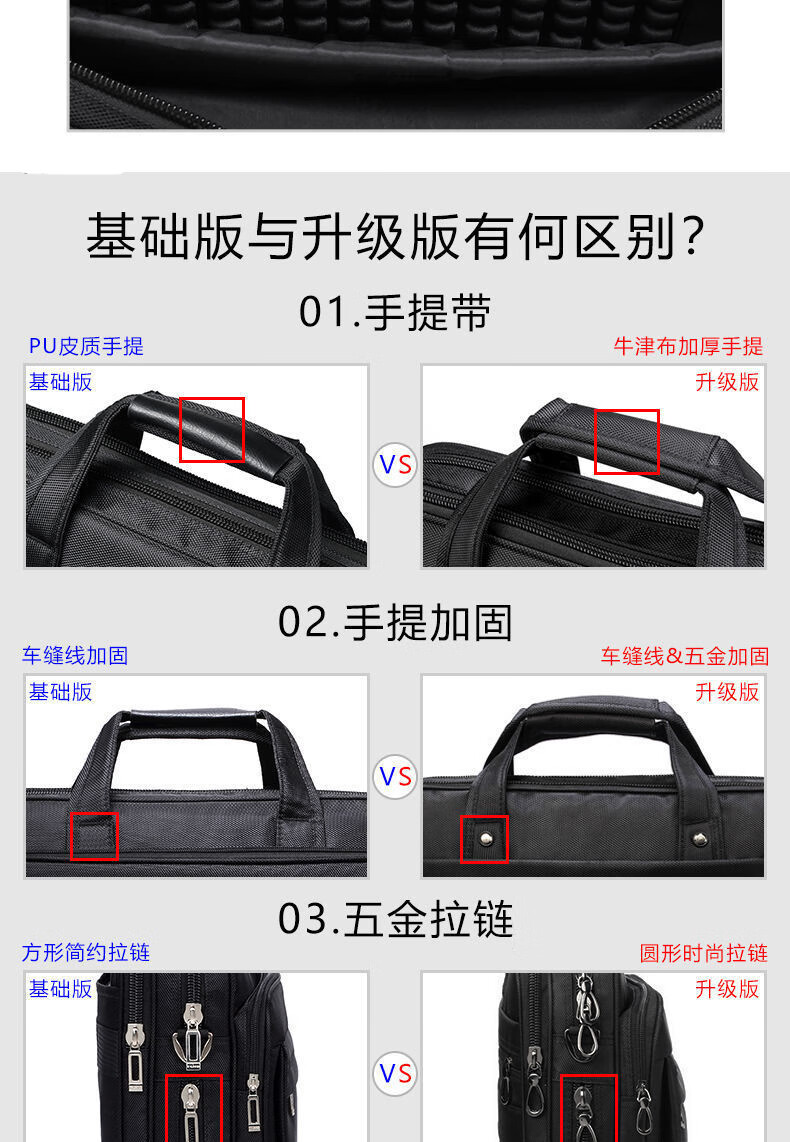 基础版与升级版有何区别?

01.手提带

PU皮质手提

基础版

VS

牛津布加厚手提

升级版

02.手提加固

车缝线加固

基础版

VS

车缝线&五金加固

升级版

03.五金拉链

方形简约拉链

基础版

VS

圆形时尚拉链

升级版