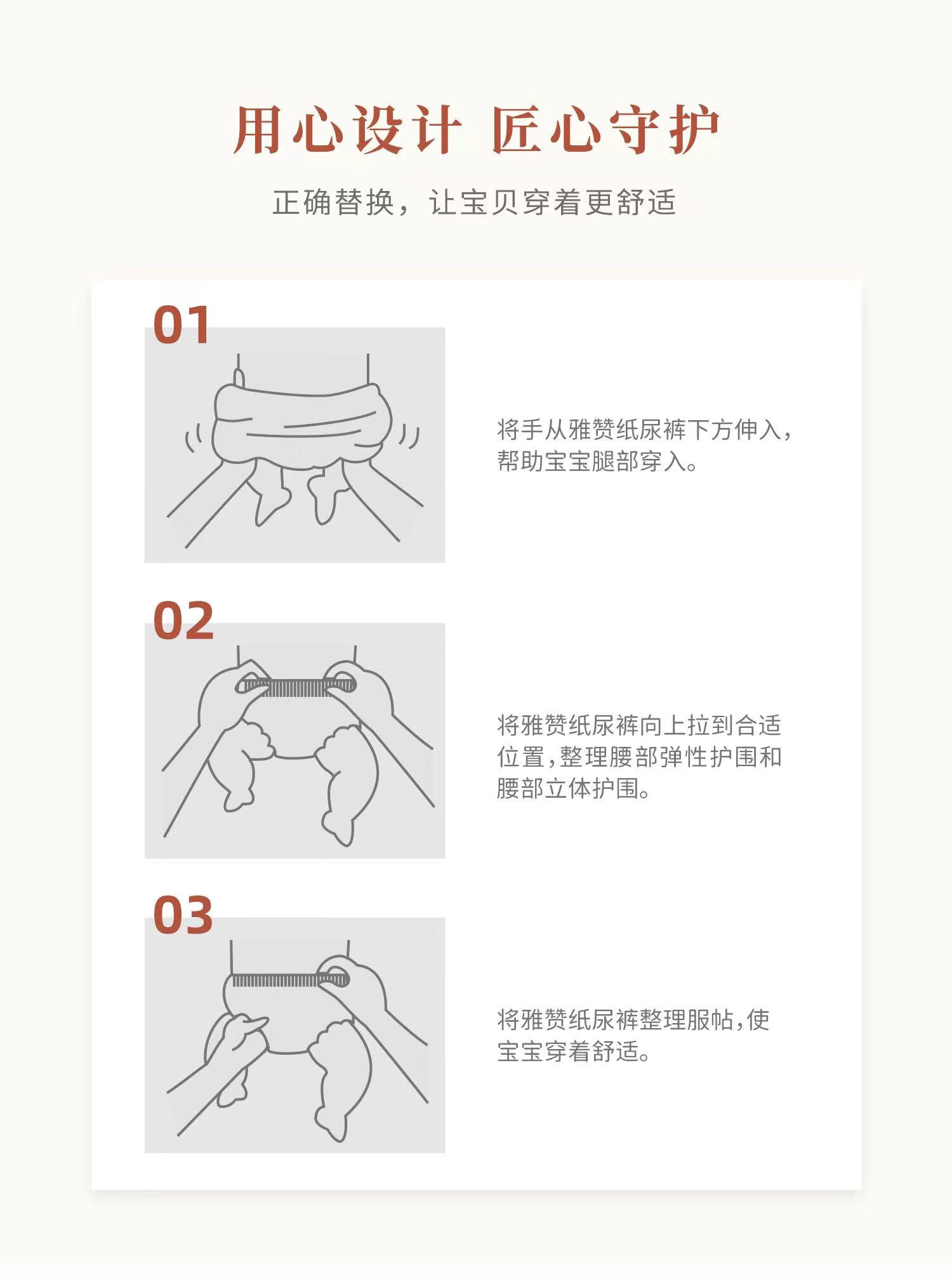 用心设计 匠心守护

正确替换，让宝贝穿着更舒适

01

将手从雅赞纸尿裤下方伸入，帮助宝宝腿部穿入。

02

将雅赞纸尿裤向上拉到合适位置，整理腰部弹性护围和腰部立体护围。

03

将雅赞纸尿裤整理服帖，使宝宝穿着舒适。