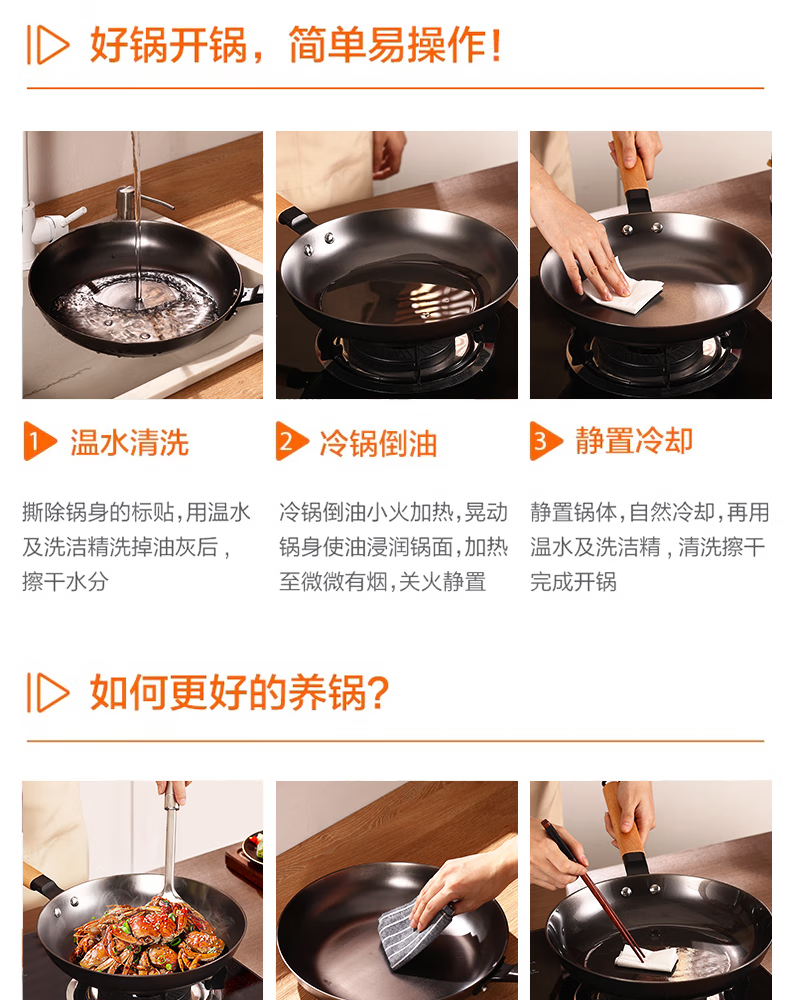 好锅开锅，简单易操作！

1 温水清洗

撕除锅身的标贴，用温水及洗洁精洗掉油灰后，擦干水分

2 冷锅倒油

冷锅倒油小火加热，晃动锅身使油浸润锅面，加热至微微有烟，关火静置

3 静置冷却

静置锅体，自然冷却，再用温水及洗洁精，清洗擦干完成开锅

如何更好的养锅？