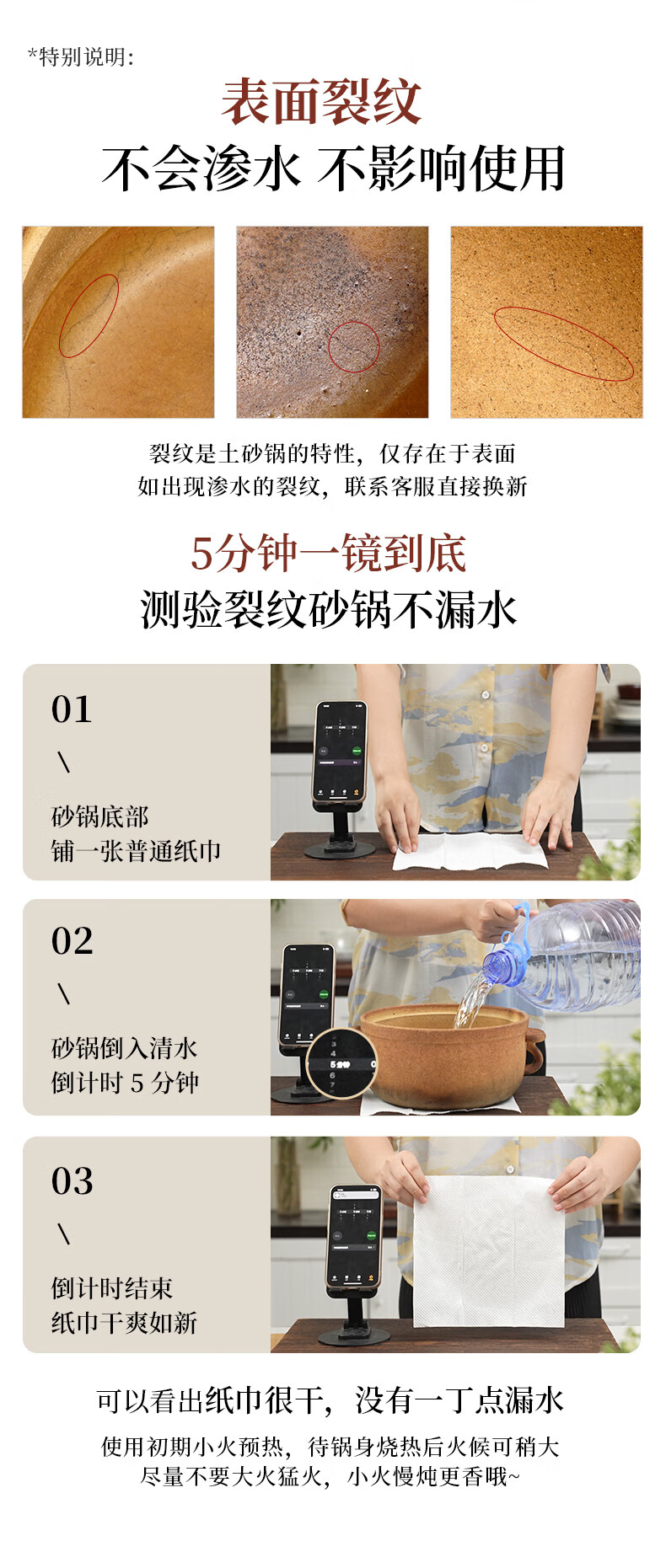 *特别说明:

表面裂纹

不会渗水 不影响使用

裂纹是土砂锅的特性，仅存在于表面
如出现渗水的裂纹，联系客服直接换新

5分钟一镜到底

测验裂纹砂锅不漏水

01

\

砂锅底部
铺一张普通纸巾

02

\

砂锅倒入清水
倒计时 5 分钟

5分钟

03

\

倒计时结束
纸巾干爽如新

可以看出纸巾很干，没有一丁点漏水

使用初期小火预热，待锅身烧热后火候可稍大
尽量不要大火猛火，小火慢炖更香哦~