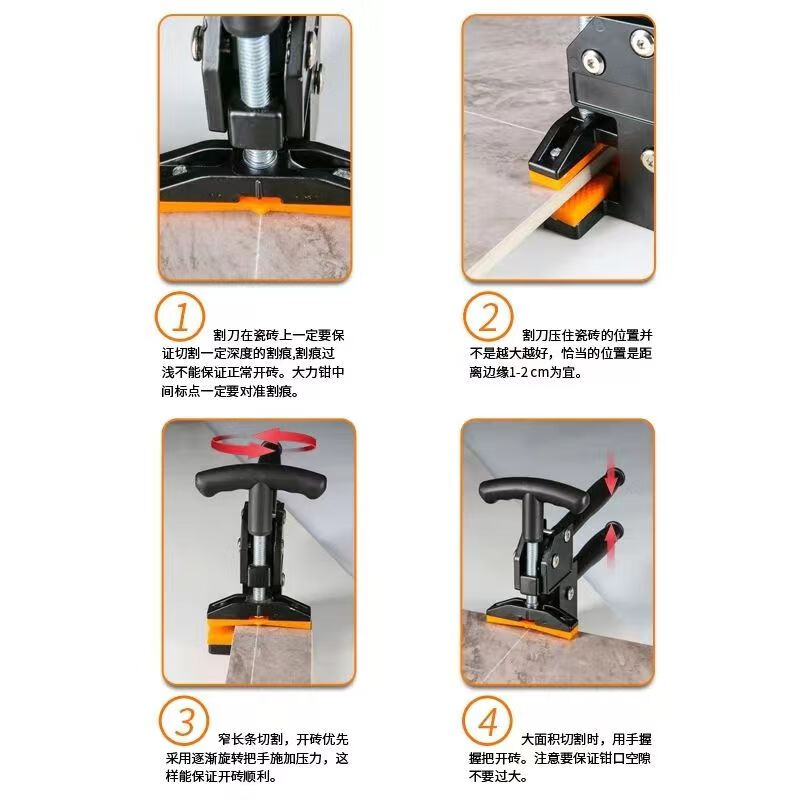 1
割刀在瓷砖上一定要保证切割一定深度的割痕,割痕过浅不能保证正常开砖。大力钳中间标点一定要对准割痕。

2
割刀压住瓷砖的位置并不是越大越好，恰当的位置是距离边缘1-2 cm为宜。

3
窄长条切割，开砖优先采用逐渐旋转把手施加压力，这样能保证开砖顺利。

4
大面积切割时，用手握握把开砖。注意要保证钳口空隙不要过大。