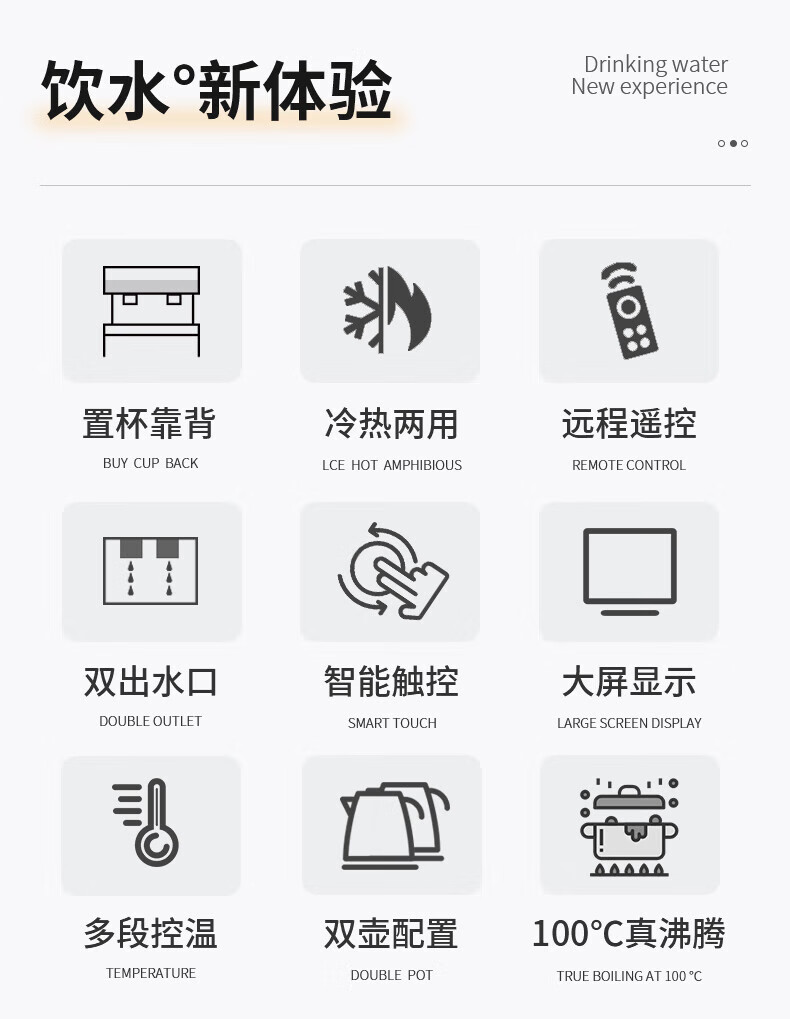 饮水°新体验

Drinking water
New experience

置杯靠背
BUY CUP BACK

冷热两用
LCE HOT AMPHIBIOUS

远程遥控
REMOTE CONTROL

双出水口
DOUBLE OUTLET

智能触控
SMART TOUCH

大屏显示
LARGE SCREEN DISPLAY

多段控温
TEMPERATURE

双壶配置
DOUBLE POT

100°C真沸腾
TRUE BOILING AT 100 °C