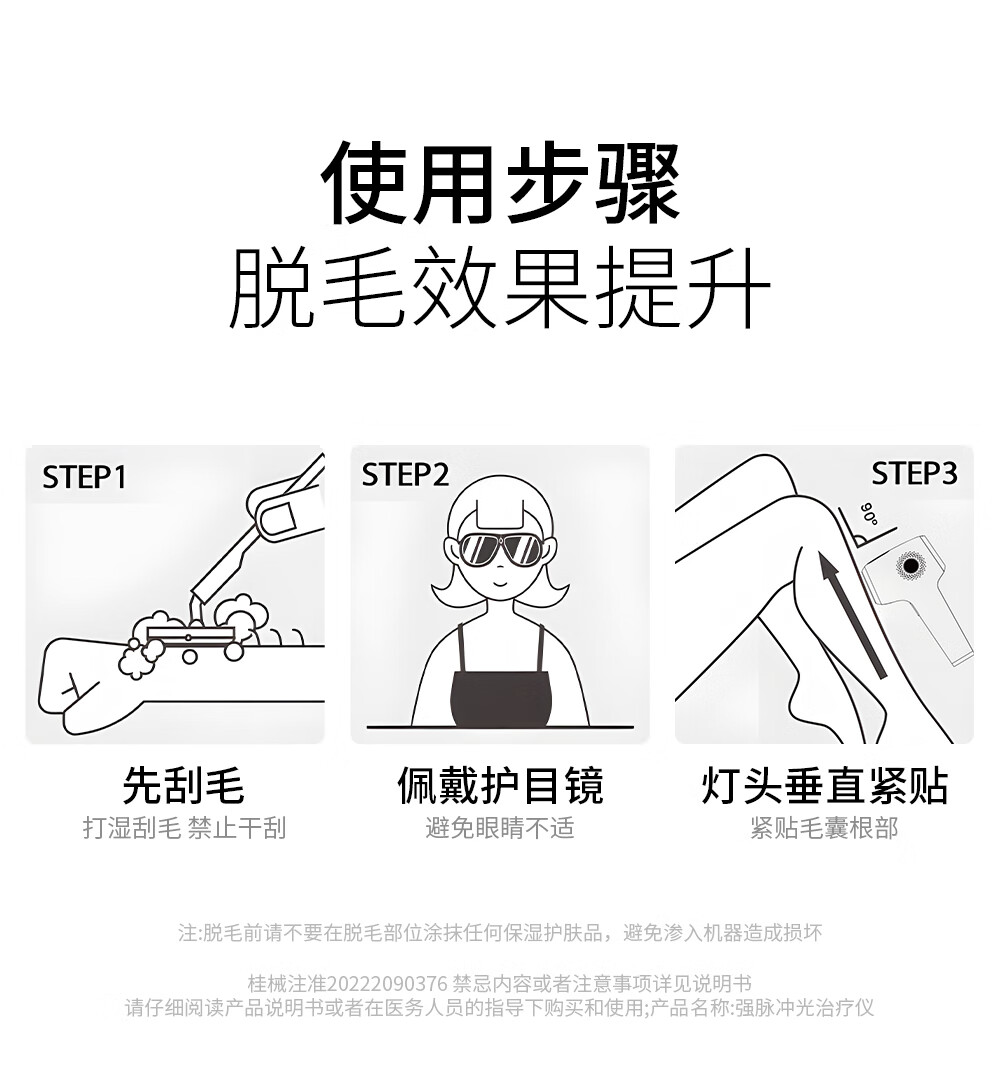 使用步骤
脱毛效果提升

STEP1
先刮毛
打湿刮毛 禁止干刮

STEP2
佩戴护目镜
避免眼睛不适

STEP3
90°
灯头垂直紧贴
紧贴毛囊根部

注:脱毛前请不要在脱毛部位涂抹任何保湿护肤品，避免渗入机器造成损坏

桂械注准20222090376 禁忌内容或者注意事项详见说明书
请仔细阅读产品说明书或者在医务人员的指导下购买和使用;产品名称:强脉冲光治疗仪