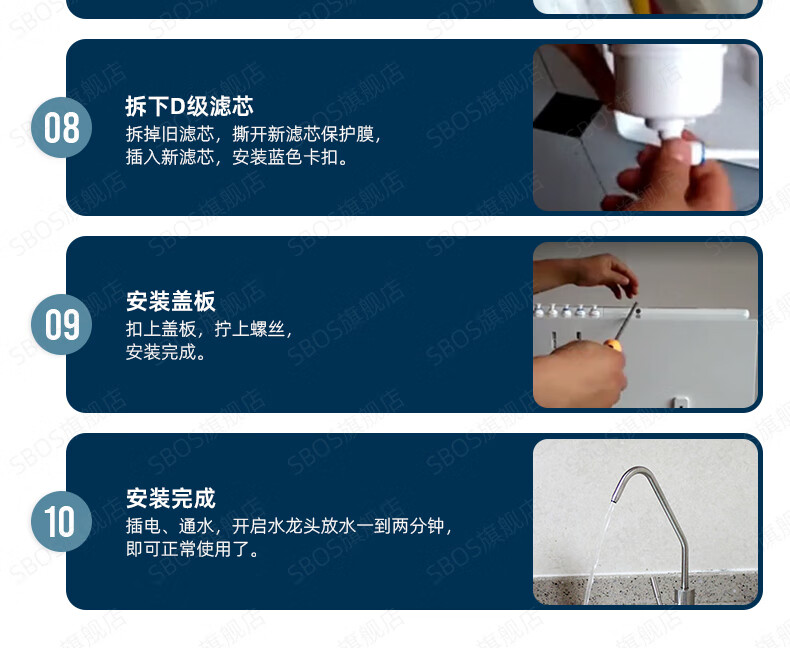 08

拆下D级滤芯
拆掉旧滤芯，撕开新滤芯保护膜，插入新滤芯，安装蓝色卡扣。

09

安装盖板
扣上盖板，拧上螺丝，安装完成。

10

安装完成
插电、通水，开启水龙头放水一到两分钟，即可正常使用了。

SBOS旗舰店