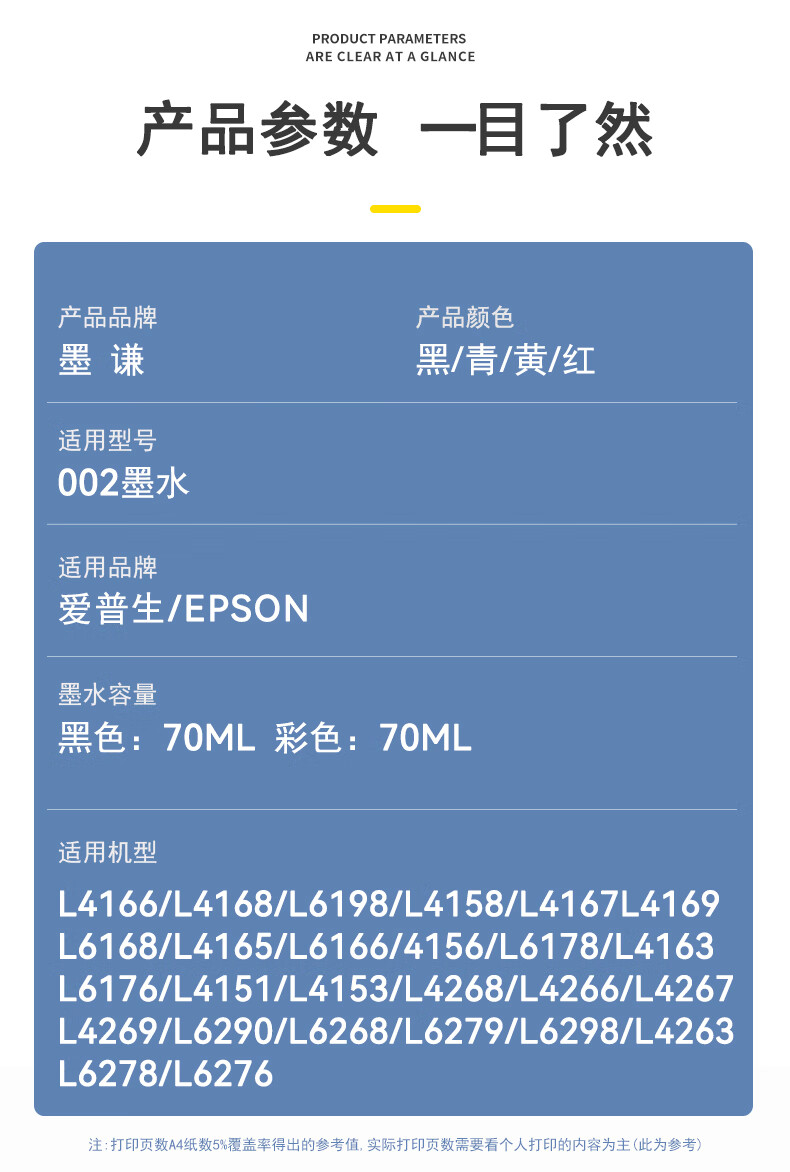 PRODUCT PARAMETERS
ARE CLEAR AT A GLANCE

产品参数 一目了然

产品品牌
墨 谦

产品颜色
黑/青/黄/红

适用型号
002墨水

适用品牌
爱普生/EPSON

墨水容量
黑色：70ML 彩色：70ML

适用机型
L4166/L4168/L6198/L4158/L4167L4169
L6168/L4165/L6166/4156/L6178/L4163
L6176/L4151/L4153/L4268/L4266/L4267
L4269/L6290/L6268/L6279/L6298/L4263
L6278/L6276

注：打印页数A4纸数5%覆盖率得出的参考值，实际打印页数需要看个人打印的内容为主（此为参考）