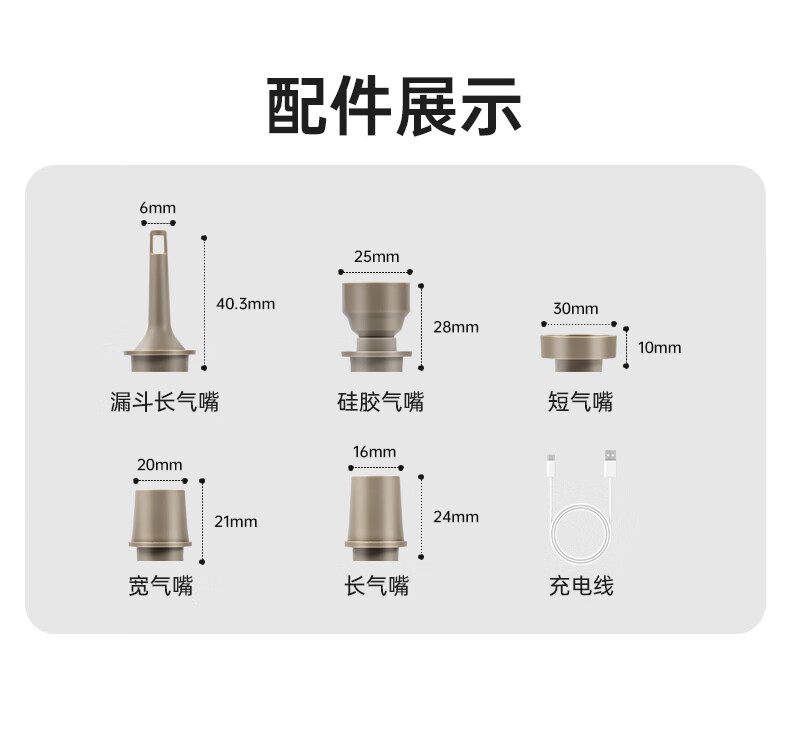 配件展示

6mm
40.3mm
漏斗长气嘴

25mm
28mm
硅胶气嘴

30mm
10mm
短气嘴

20mm
21mm
宽气嘴

16mm
24mm
长气嘴

充电线